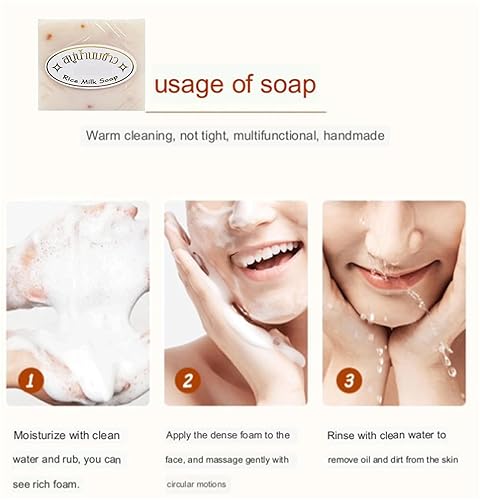 สบู่น้ำนมข้าว
Rice Milk Soap

usage of soap

Warm cleaning, not tight, multifunctional, handmade

1

2

3

Moisturize with clean water and rub, you can see rich foam.

Apply the dense foam to the face, and massage gently with circular motions

Rinse with clean water to remove oil and dirt from the skin