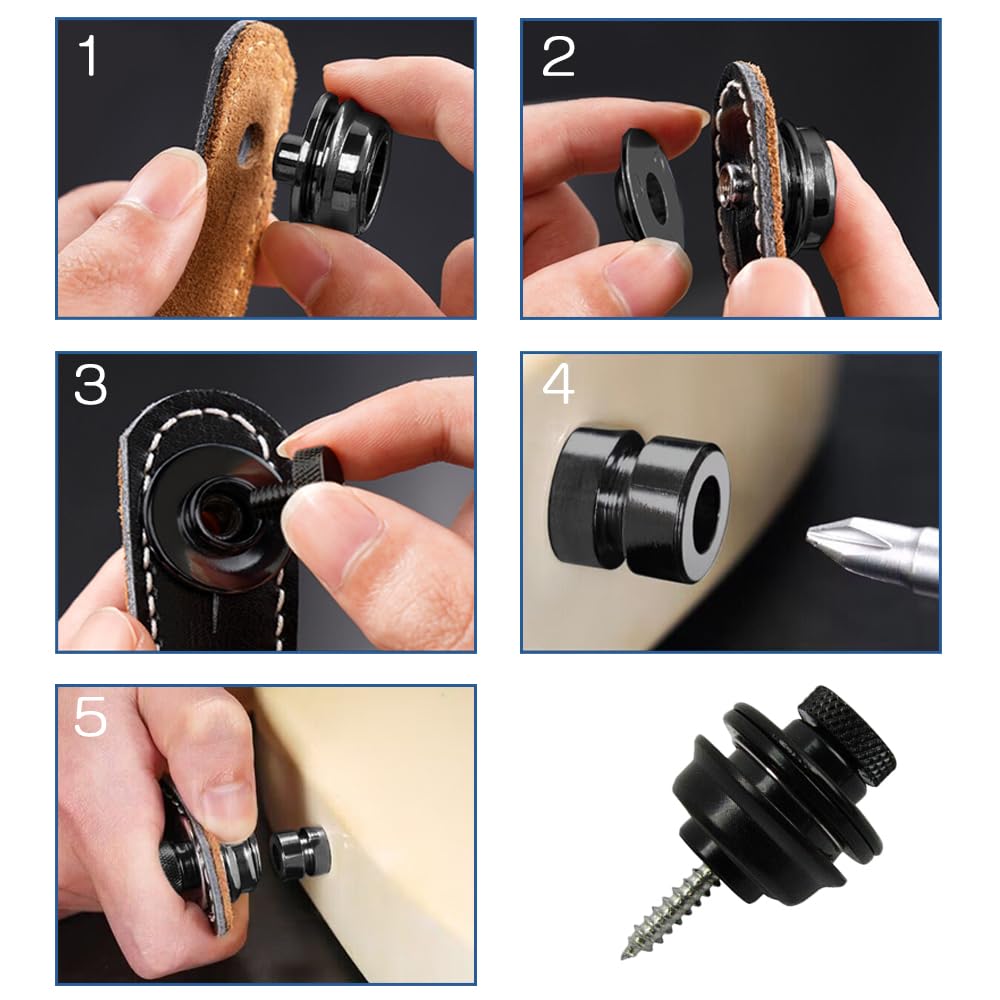 1

2

3

4

5