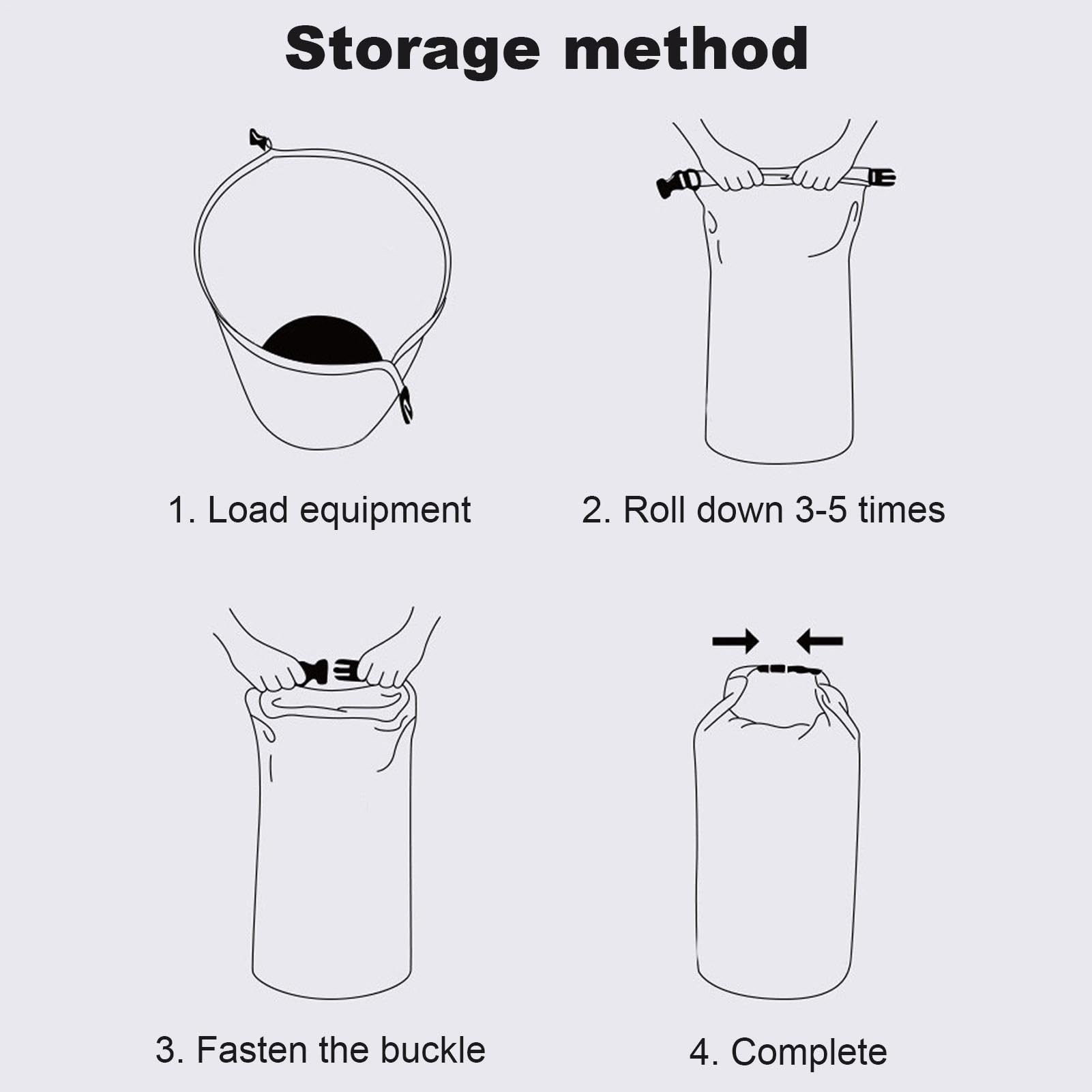 Storage method

1. Load equipment

2. Roll down 3-5 times

3. Fasten the buckle

4. Complete