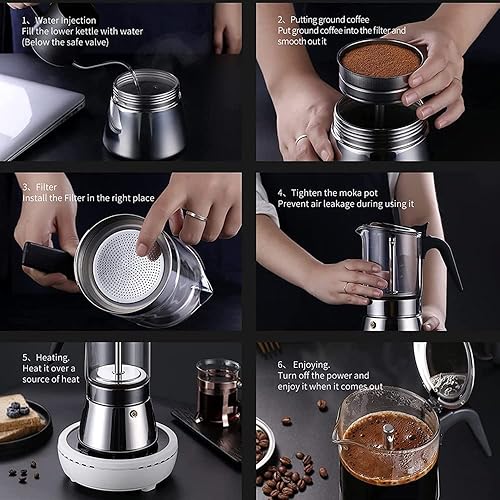 1、Water injection
Fill the lower kettle with water (Below the safe valve)

2、Putting ground coffee
Put ground coffee into the filter and smooth out it

3、Filter
Install the Filter in the right place

4、Tighten the moka pot
Prevent air leakage during using it

5、Heating.
Heat it over a source of heat

6、Enjoying.
Turn off the power and enjoy it when it comes out