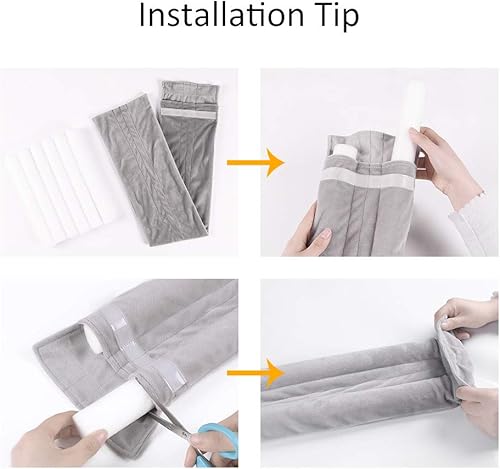 Installation Tip