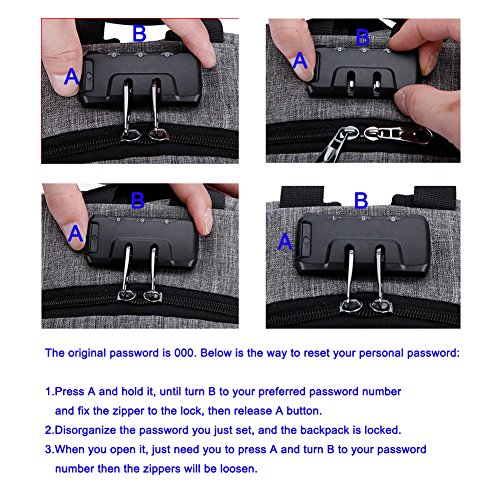 B
A

B
A

B
A

B
A

The original password is 000. Below is the way to reset your personal password:

1.Press A and hold it, until turn B to your preferred password number and fix the zipper to the lock, then release A button.

2.Disorganize the password you just set, and the backpack is locked.

3.When you open it, just need you to press A and turn B to your password number then the zippers will be loosen.