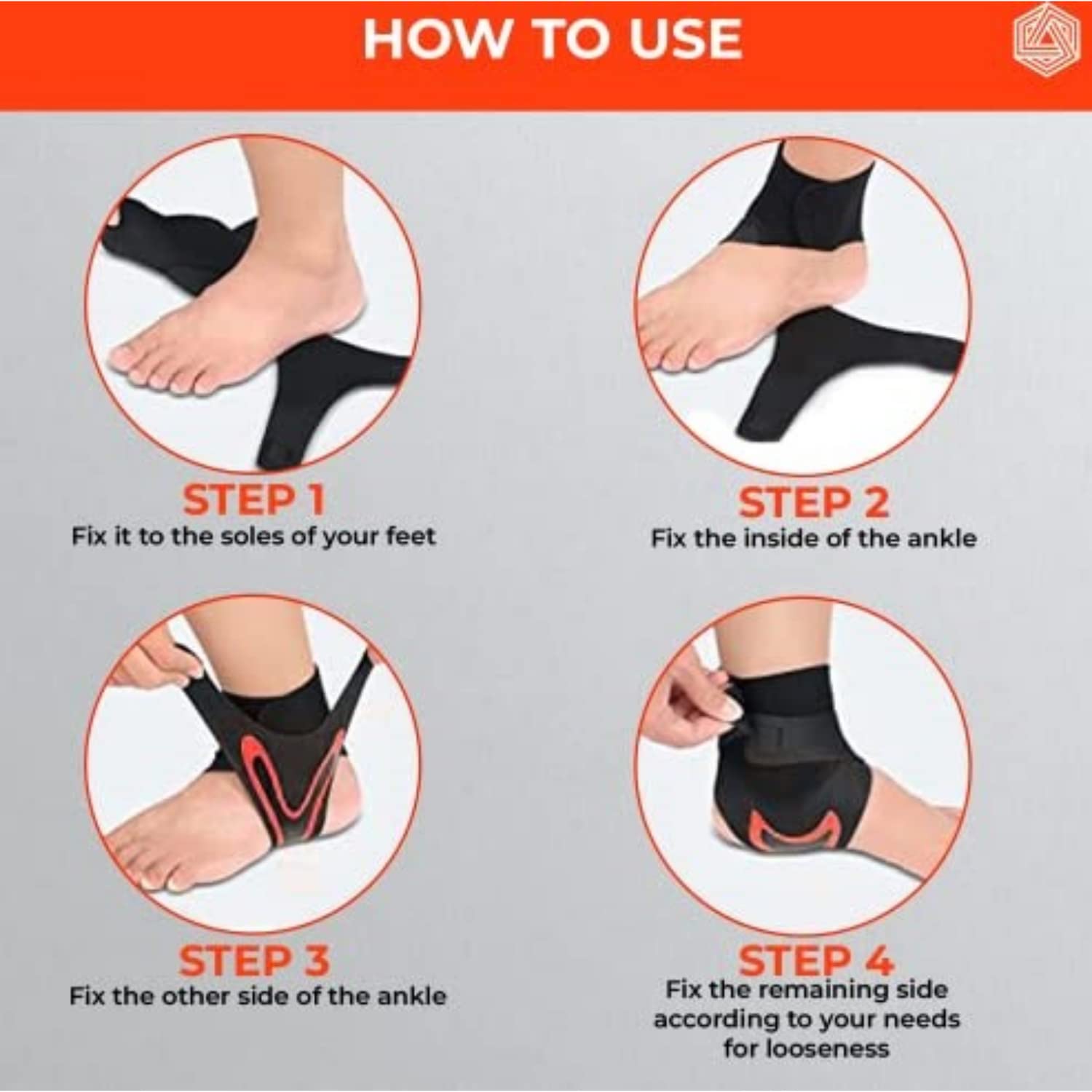 HOW TO USE

STEP 1
Fix it to the soles of your feet

STEP 2
Fix the inside of the ankle

STEP 3
Fix the other side of the ankle

STEP 4
Fix the remaining side according to your needs for looseness