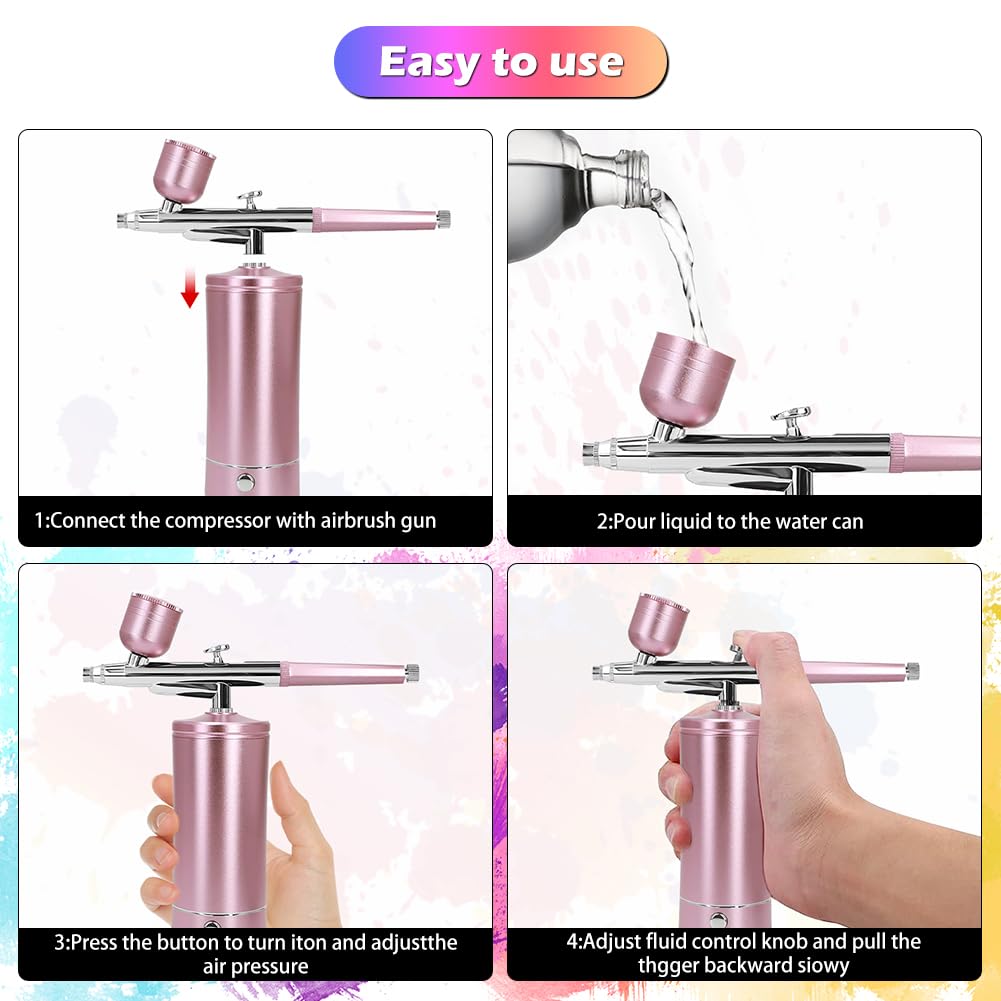 Easy to use

1:Connect the compressor with airbrush gun

2:Pour liquid to the water can

3:Press the button to turn iton and adjustthe air pressure

4:Adjust fluid control knob and pull the thgger backward siowy