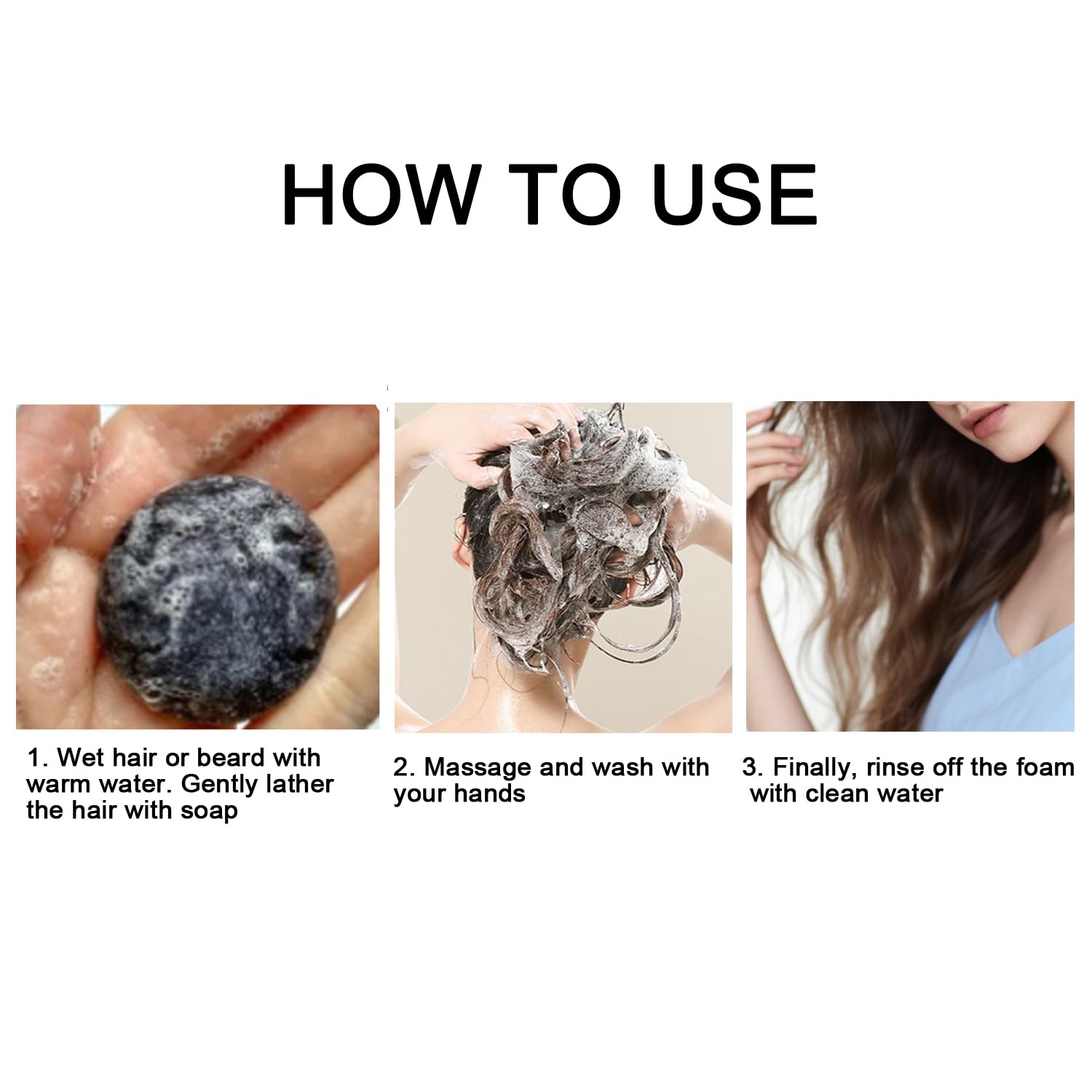 HOW TO USE

1. Wet hair or beard with warm water. Gently lather the hair with soap

2. Massage and wash with your hands

3. Finally, rinse off the foam with clean water