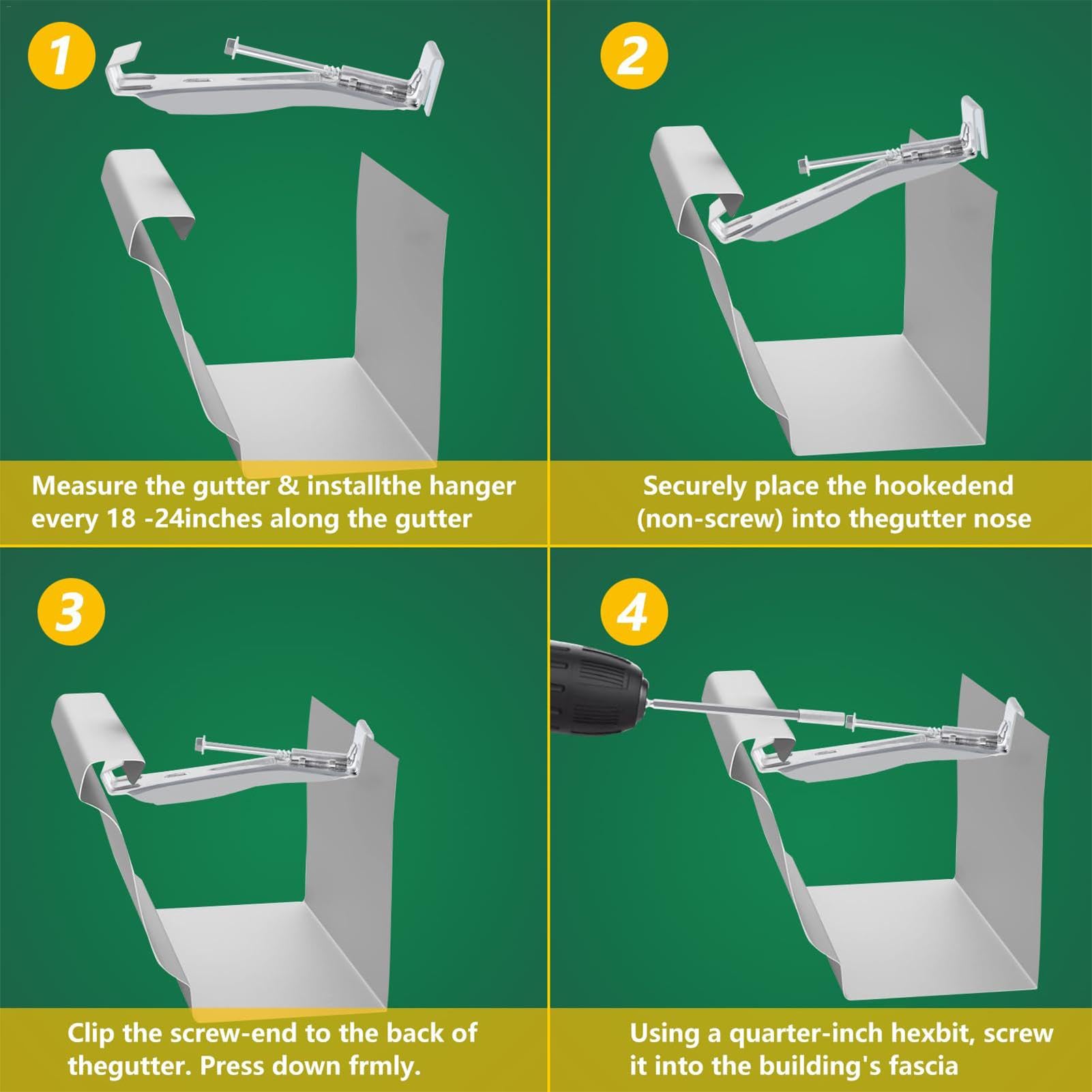 1

Measure the gutter & installthe hanger every 18 -24inches along the gutter

2

Securely place the hookedend (non-screw) into thegutter nose

3

Clip the screw-end to the back of thegutter. Press down frmly.

4

Using a quarter-inch hexbit, screw it into the building's fascia