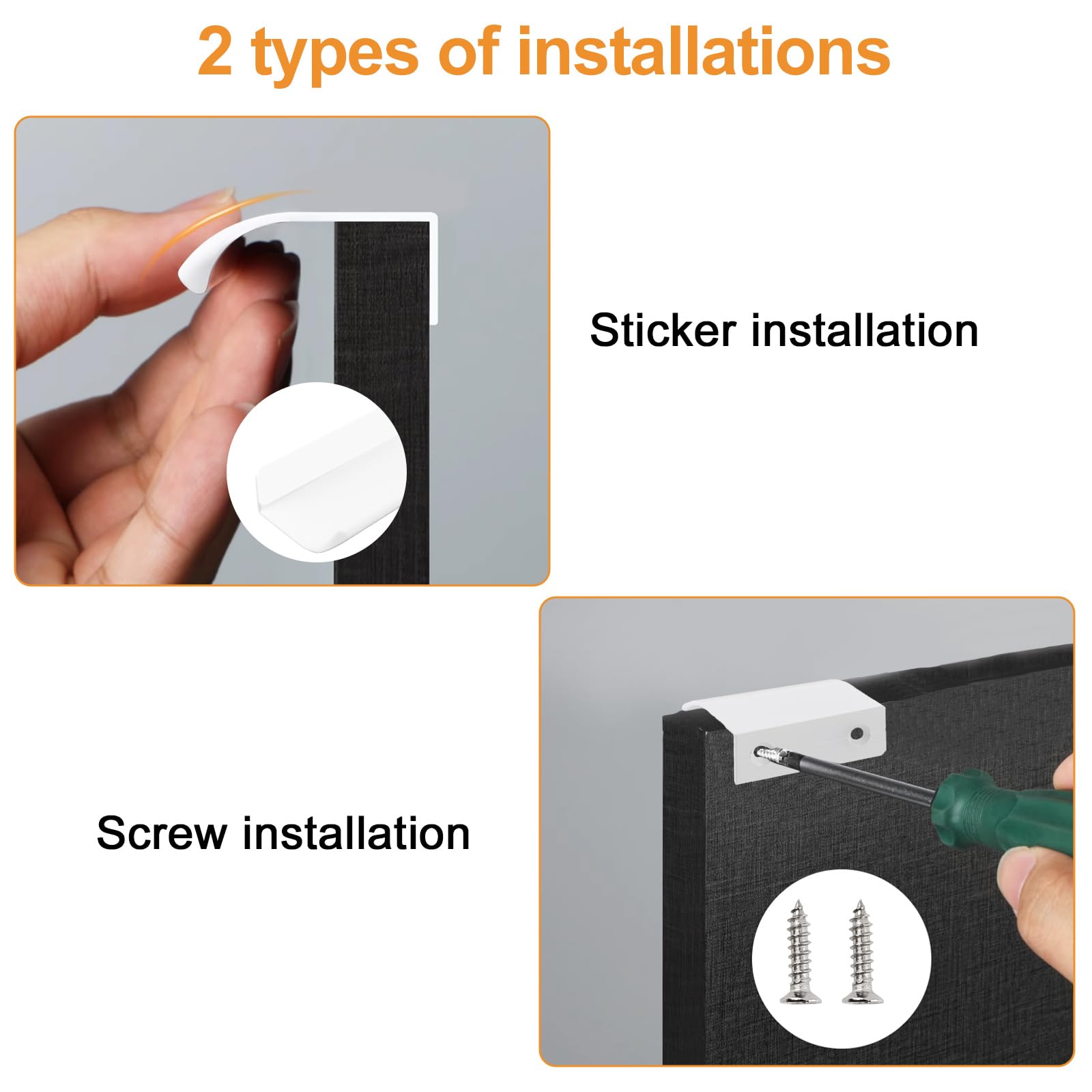 2 types of installations

Sticker installation

Screw installation