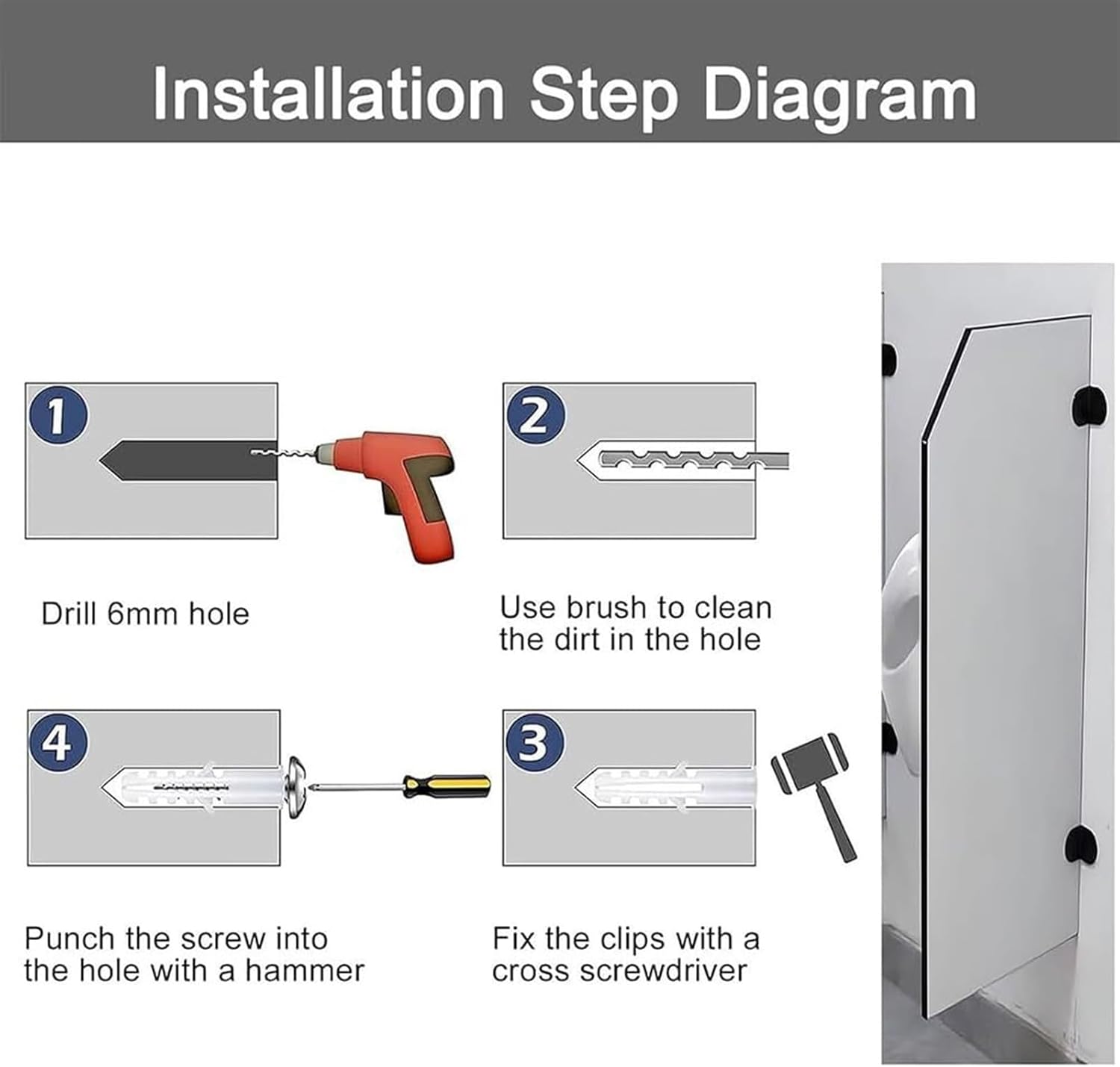 Installation Step Diagram

1

Drill 6mm hole

2

Use brush to clean the dirt in the hole

4

Punch the screw into the hole with a hammer

3

Fix the clips with a cross screwdriver