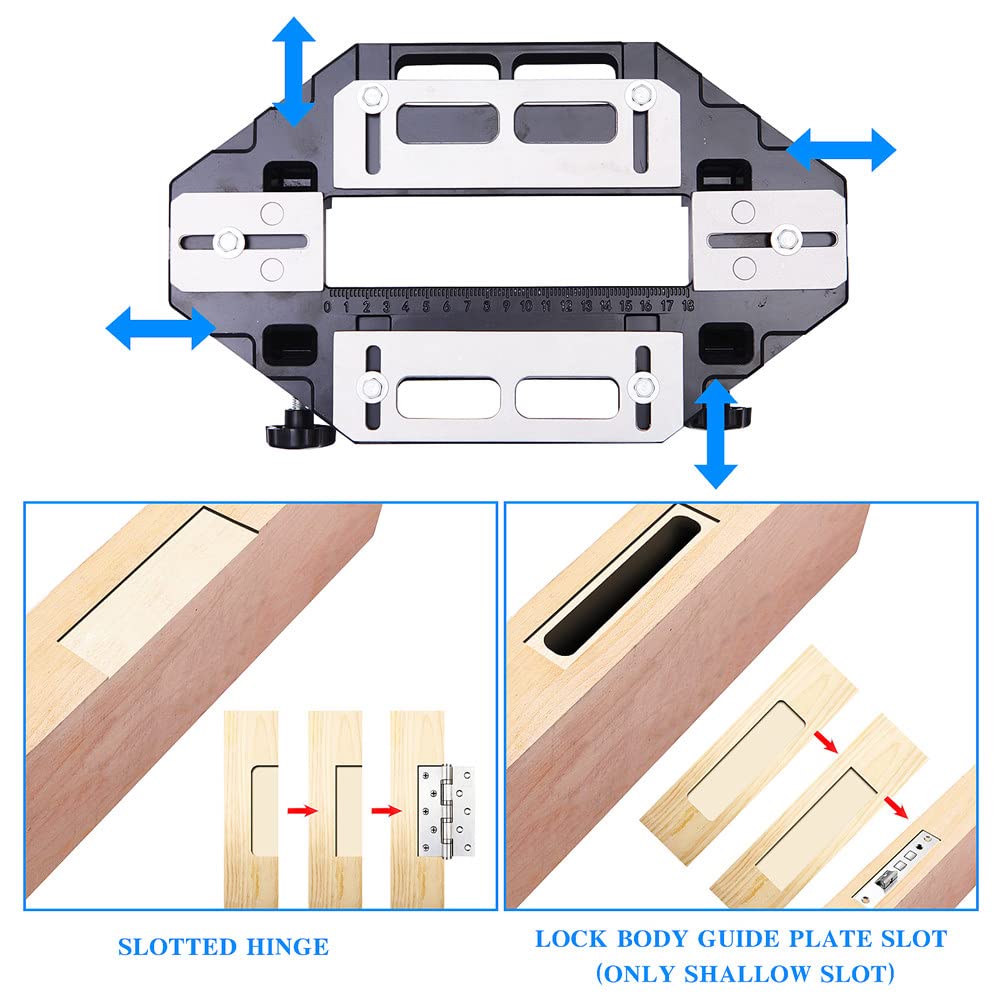 0 1 2 3 4 5 6 7 8 9 10 11 12 13 14 15 16 17 18

SLOTTED HINGE

LOCK BODY GUIDE PLATE SLOT
(ONLY SHALLOW SLOT)