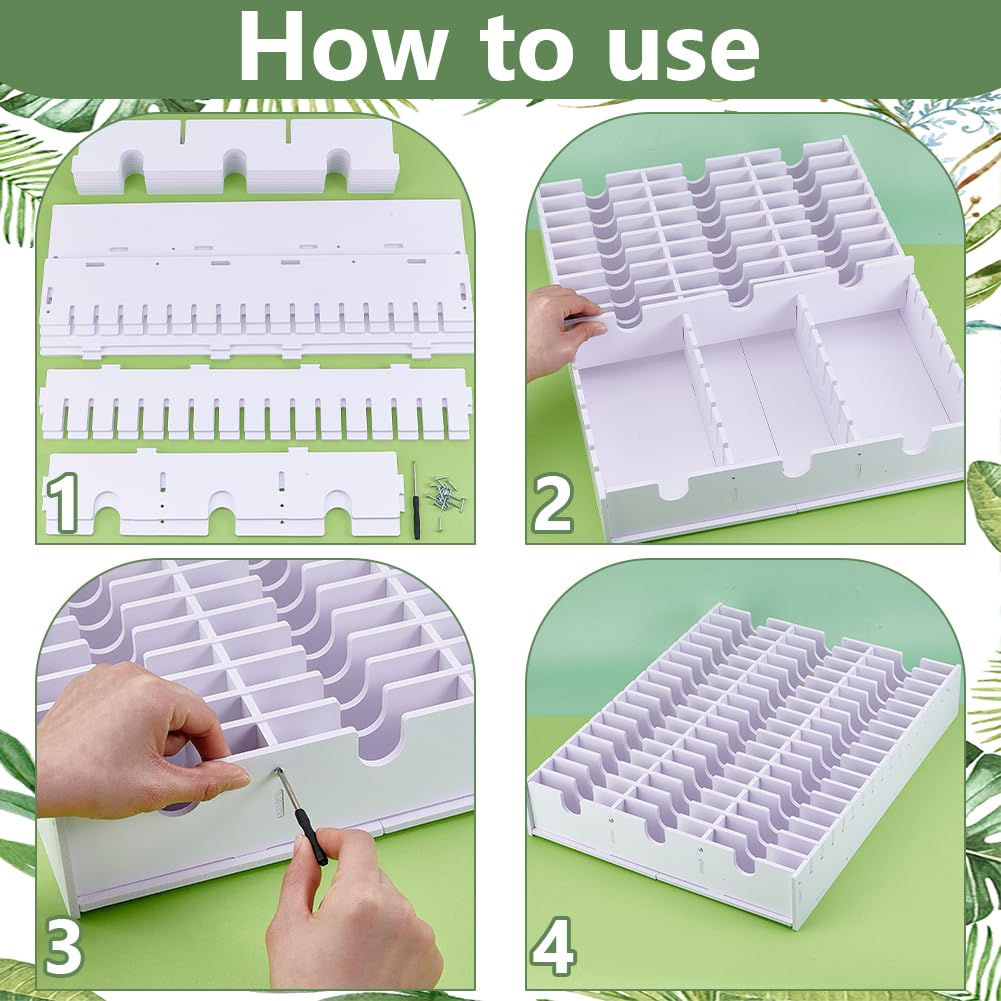 How to use

1

2

3

4