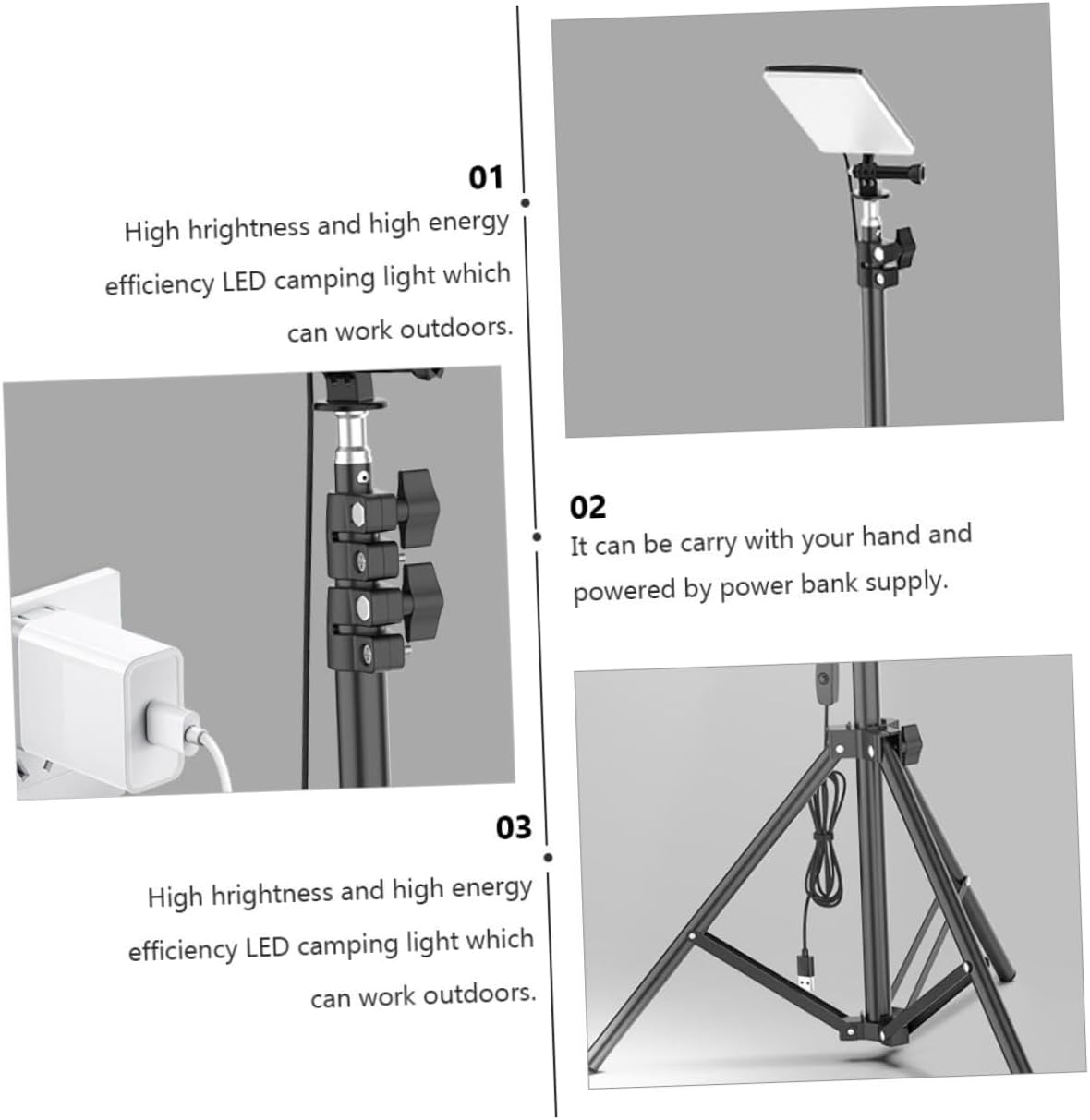 01
High hrightness and high energy efficiency LED camping light which can work outdoors.

02
It can be carry with your hand and powered by power bank supply.

03
High hrightness and high energy efficiency LED camping light which can work outdoors.