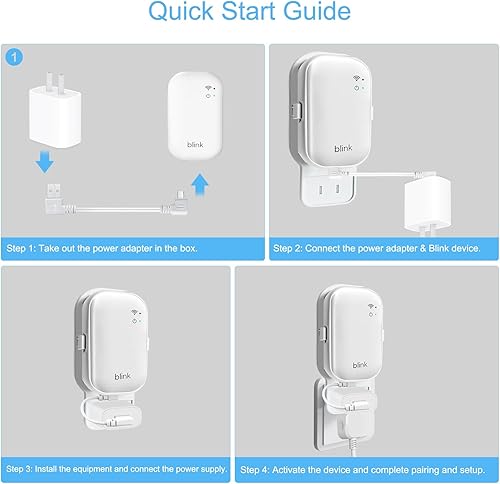 Quick Start Guide

1

blink

Step 1: Take out the power adapter in the box.

blink

Step 2: Connect the power adapter & Blink device.

blink

Step 3: Install the equipment and connect the power supply.

blink

Step 4: Activate the device and complete pairing and setup.