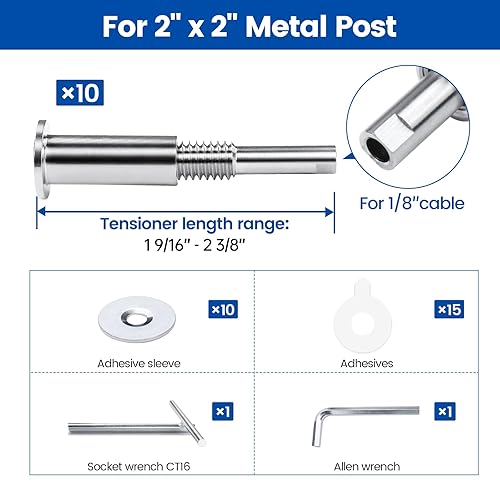 For 2" x 2" Metal Post

×10

For 1/8"cable

Tensioner length range:
1 9/16" - 2 3/8"

×10

Adhesive sleeve

×15

Adhesives

×1

Socket wrench CT16

×1

Allen wrench