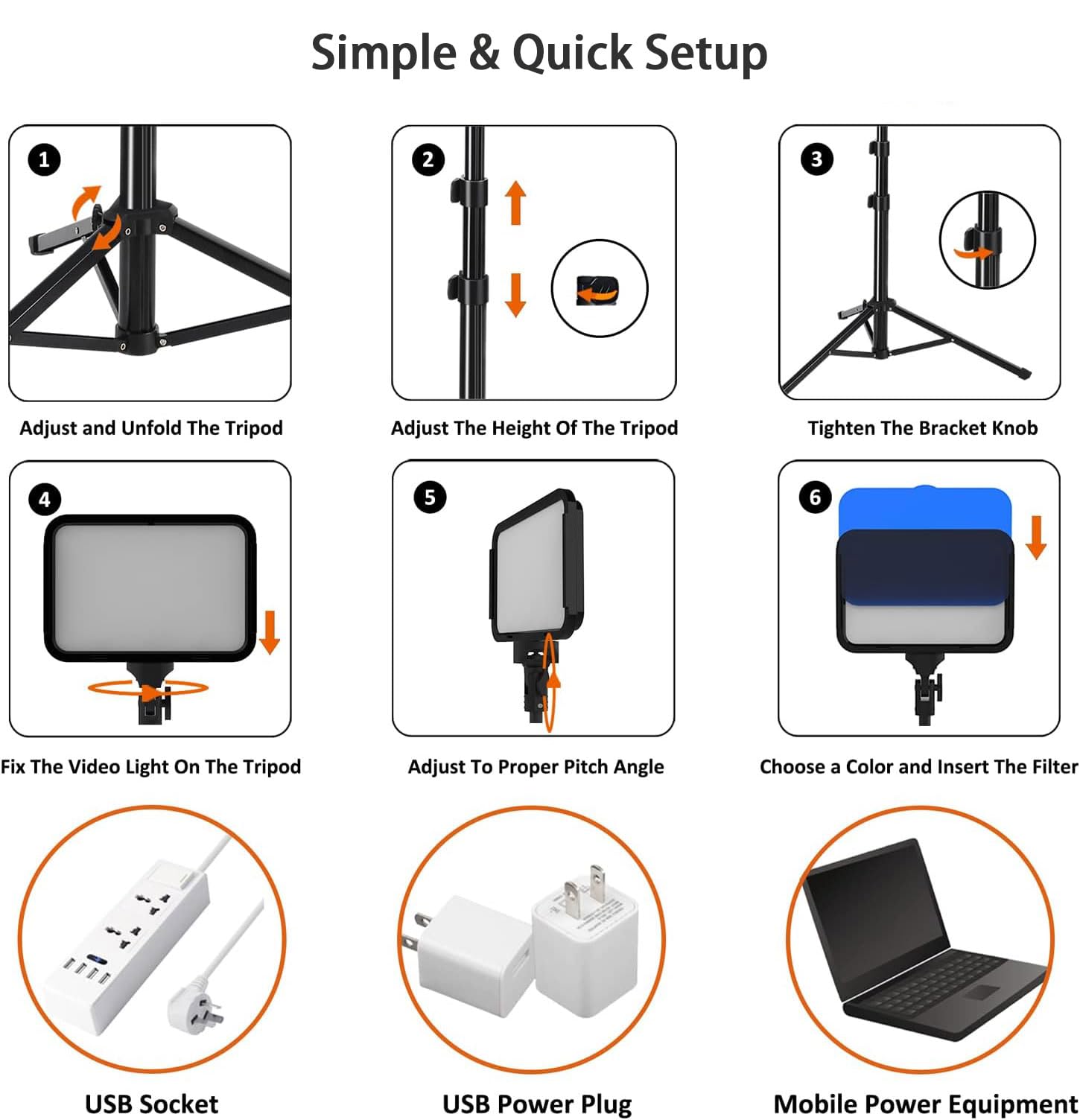 Simple & Quick Setup

1
Adjust and Unfold The Tripod

2
Adjust The Height Of The Tripod

3
Tighten The Bracket Knob

4
Fix The Video Light On The Tripod

5
Adjust To Proper Pitch Angle

6
Choose a Color and Insert The Filter

USB Socket

USB Power Plug

Mobile Power Equipment