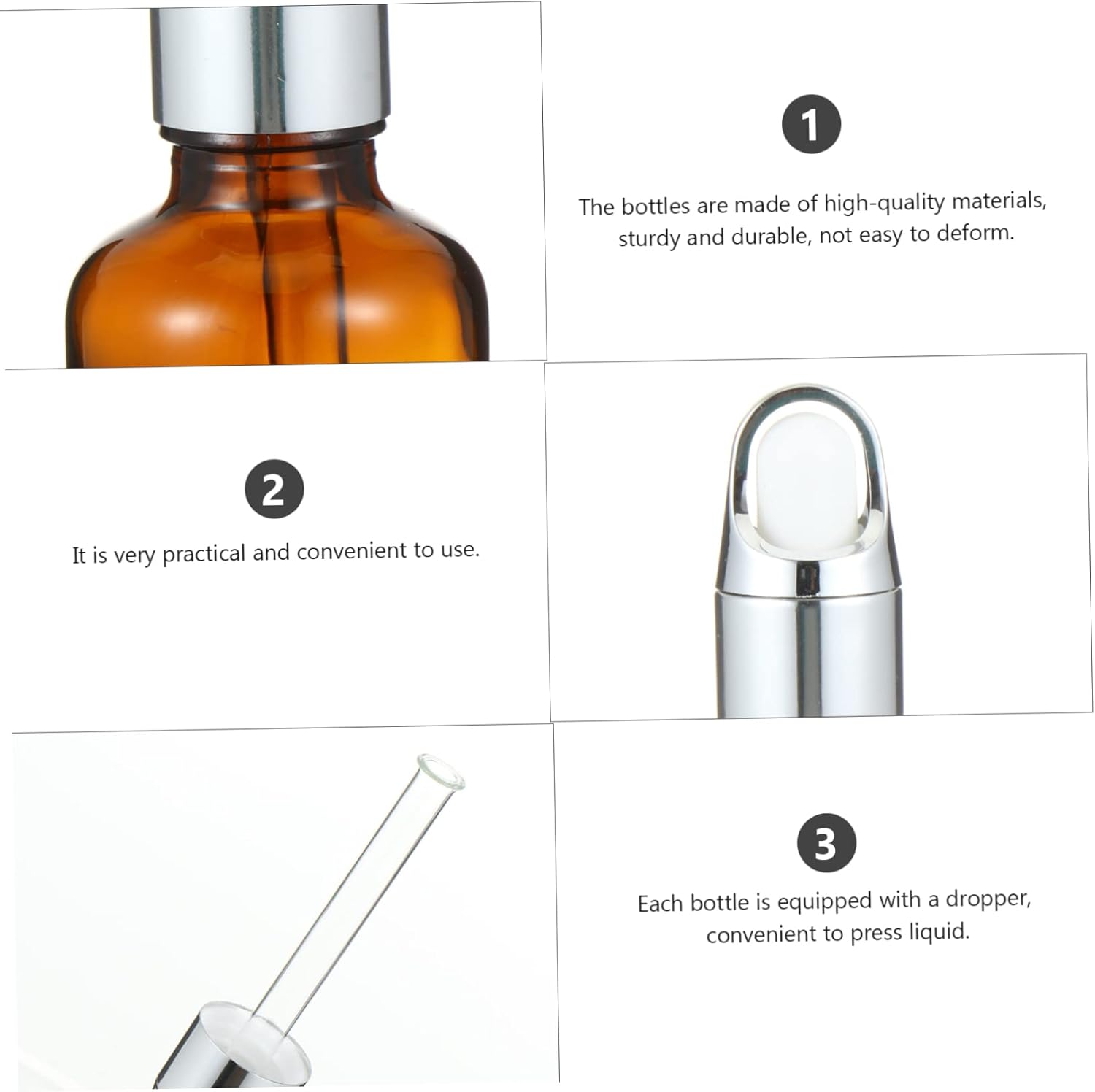 1

The bottles are made of high-quality materials, sturdy and durable, not easy to deform.

2

It is very practical and convenient to use.

3

Each bottle is equipped with a dropper, convenient to press liquid.