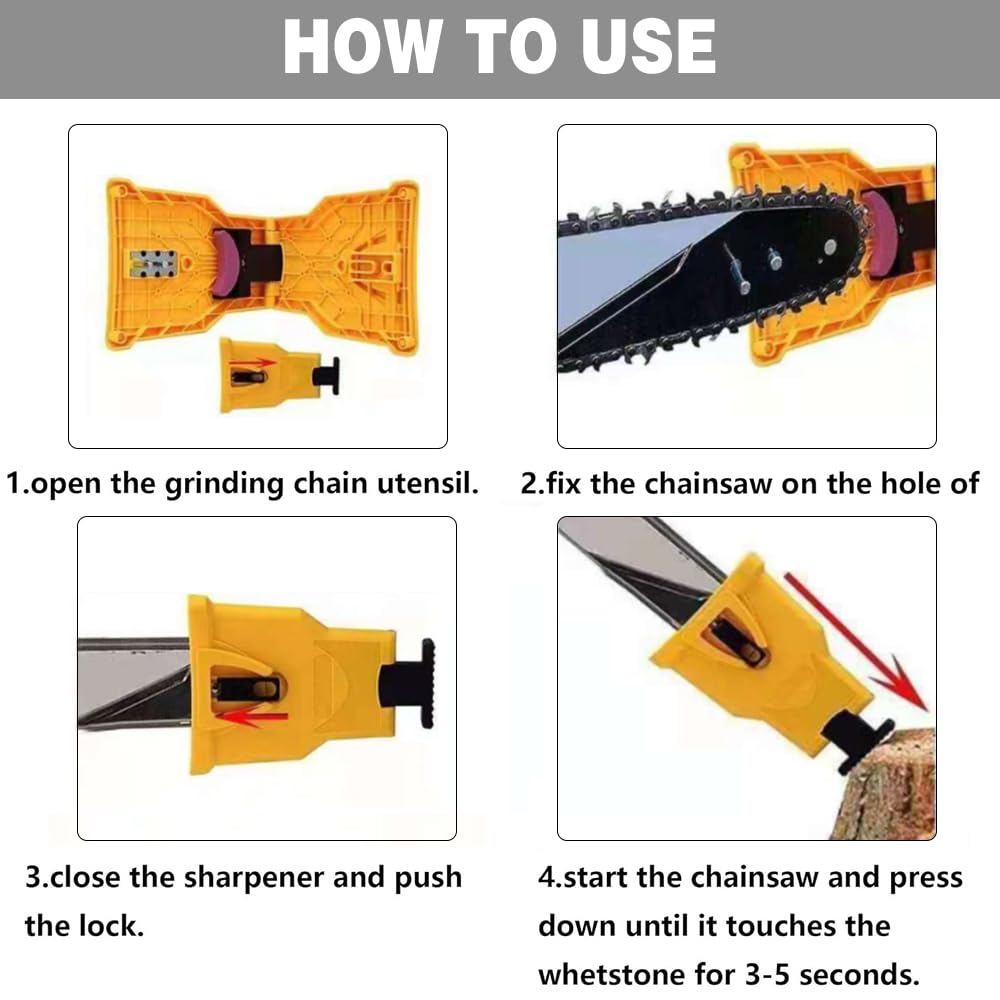 HOW TO USE

1.open the grinding chain utensil.

2.fix the chainsaw on the hole of

3.close the sharpener and push the lock.

4.start the chainsaw and press down until it touches the whetstone for 3-5 seconds.