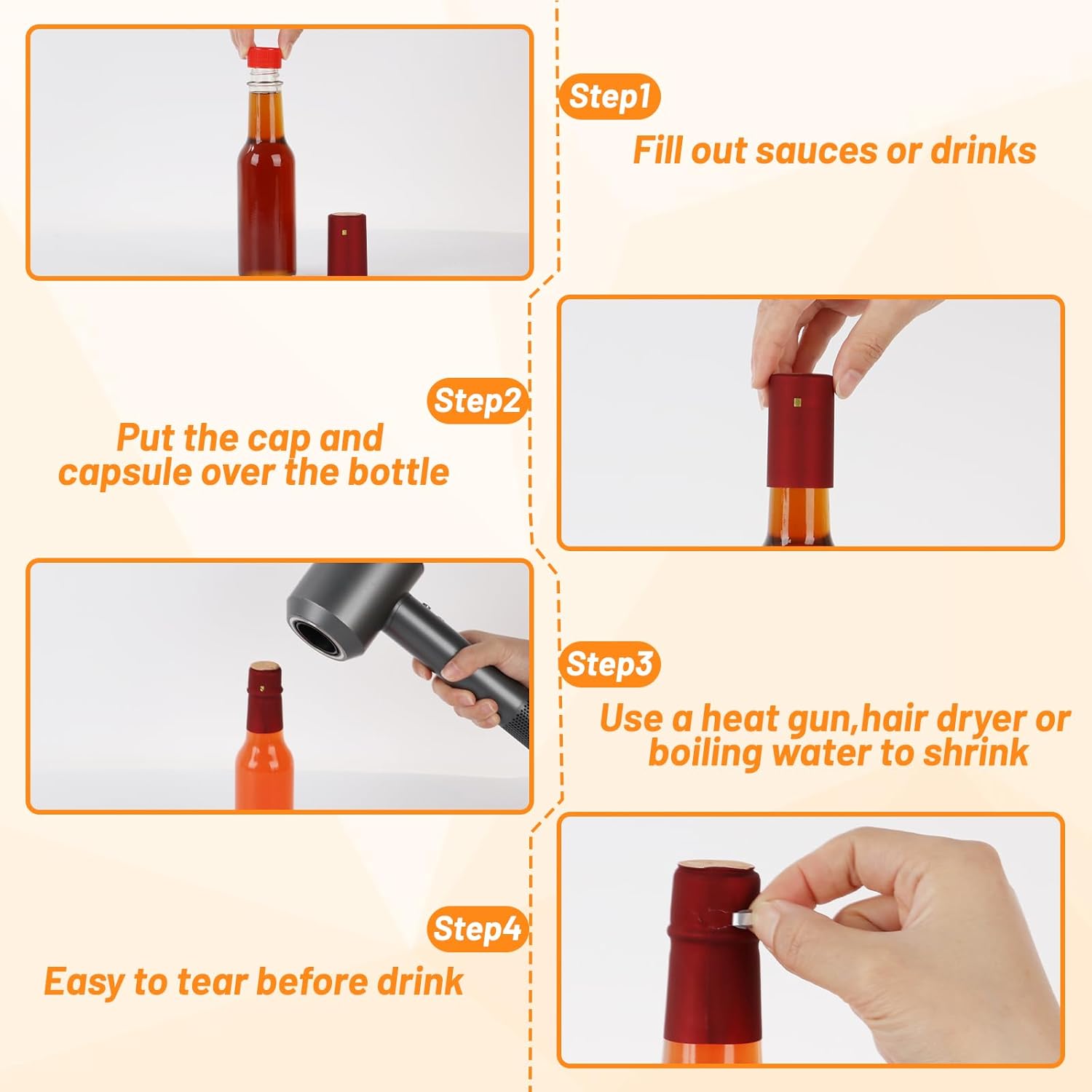 Step1
Fill out sauces or drinks

Step2
Put the cap and capsule over the bottle

Step3
Use a heat gun,hair dryer or boiling water to shrink

Step4
Easy to tear before drink