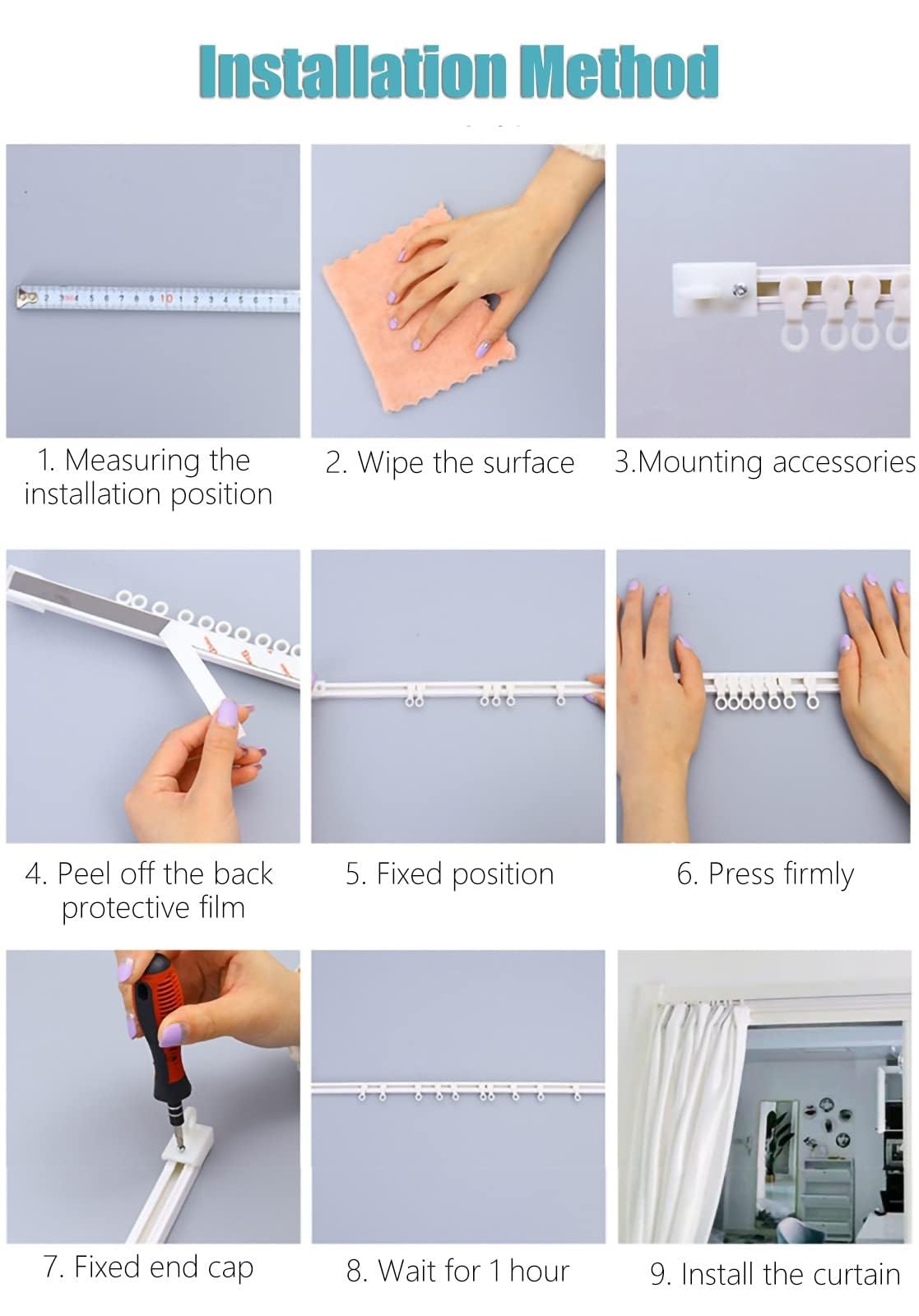 Installation Method

1. Measuring the installation position

2. Wipe the surface

3.Mounting accessories

4. Peel off the back protective film

5. Fixed position

6. Press firmly

7. Fixed end cap

8. Wait for 1 hour

9. Install the curtain