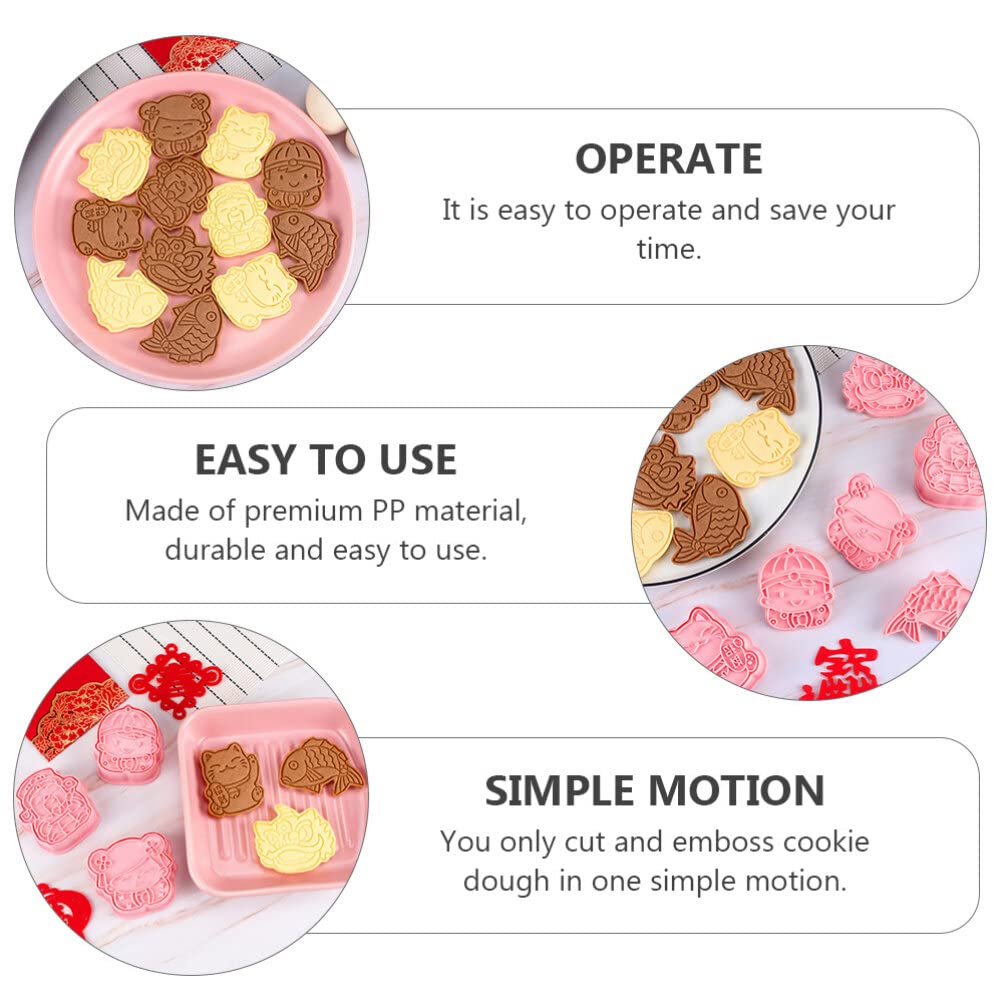 OPERATE
It is easy to operate and save your time.

EASY TO USE
Made of premium PP material, durable and easy to use.

SIMPLE MOTION
You only cut and emboss cookie dough in one simple motion.