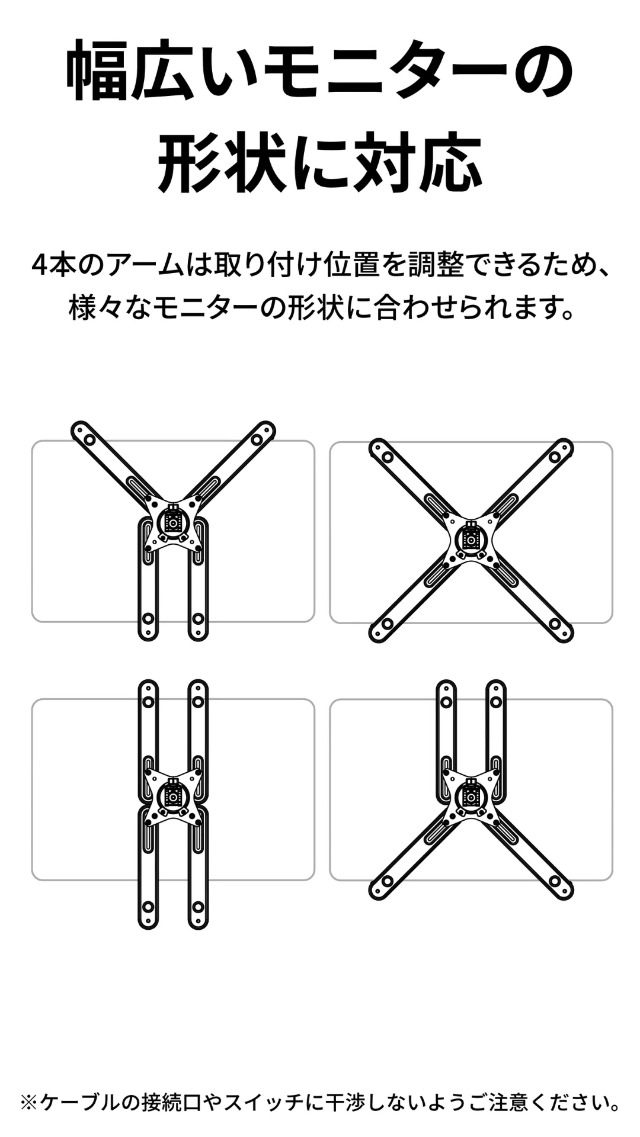 幅広いモニターの形状に対応

4本のアームは取り付け位置を調整できるため、様々なモニターの形状に合わせられます。

※ケーブルの接続口やスイッチに干渉しないようご注意ください。