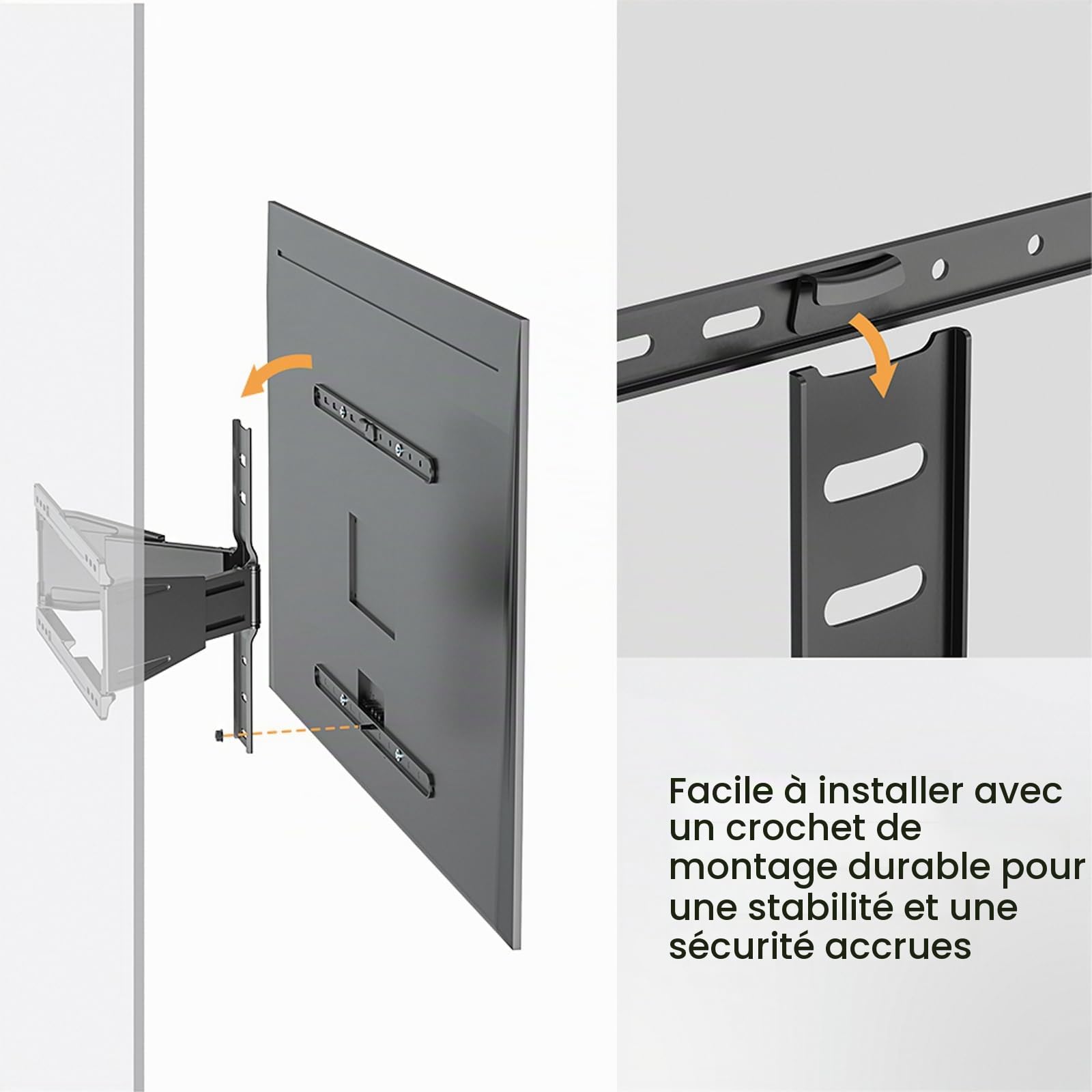 Facile à installer avec un crochet de montage durable pour une stabilité et une sécurité accrues