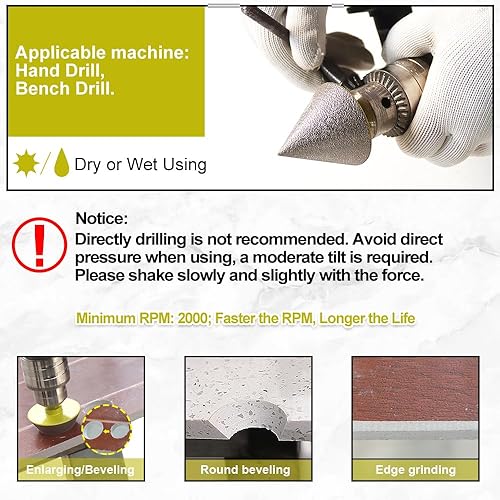 Applicable machine:
Hand Drill,
Bench Drill.

Dry or Wet Using

Notice:
Directly drilling is not recommended. Avoid direct pressure when using, a moderate tilt is required. Please shake slowly and slightly with the force.

Minimum RPM: 2000; Faster the RPM, Longer the Life

Enlarging/Beveling

Round beveling

Edge grinding