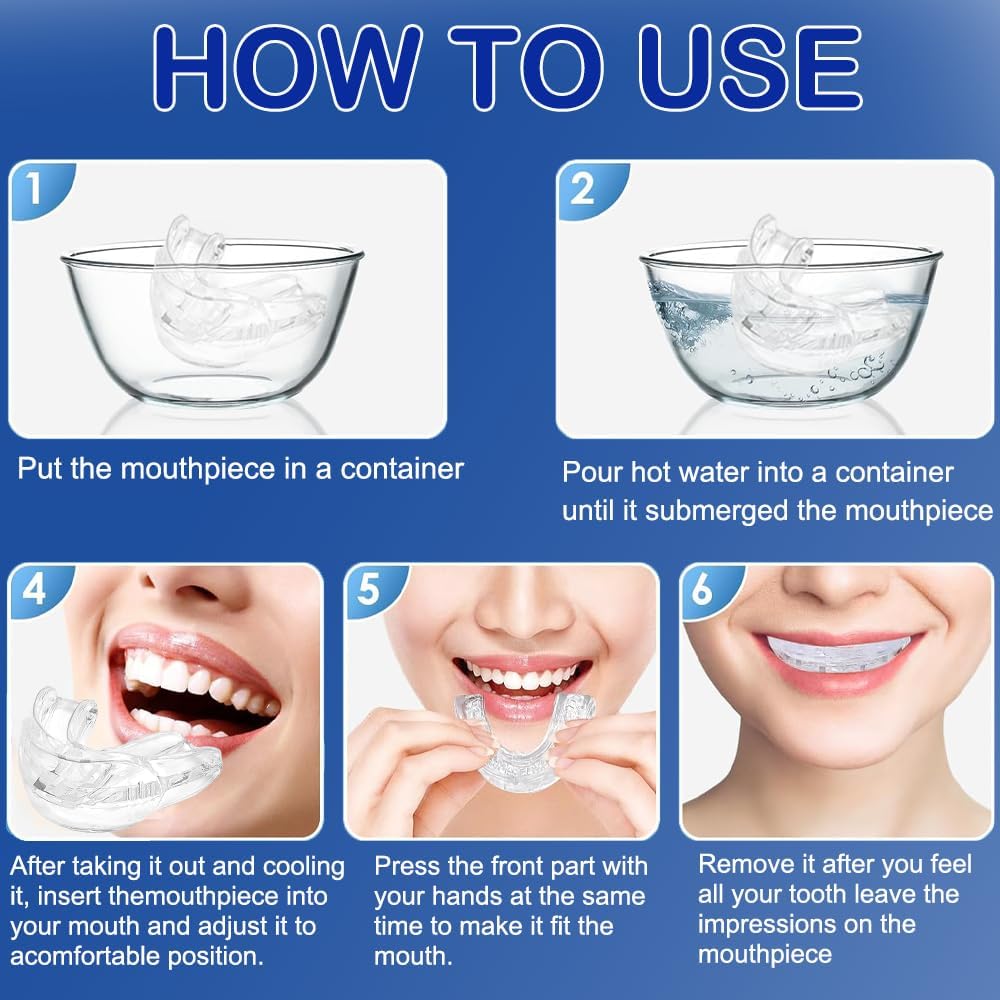 HOW TO USE

1

Put the mouthpiece in a container

2

Pour hot water into a container until it submerged the mouthpiece

4

After taking it out and cooling it, insert themouthpiece into your mouth and adjust it to acomfortable position.

5

Press the front part with your hands at the same time to make it fit the mouth.

6

Remove it after you feel all your tooth leave the impressions on the mouthpiece