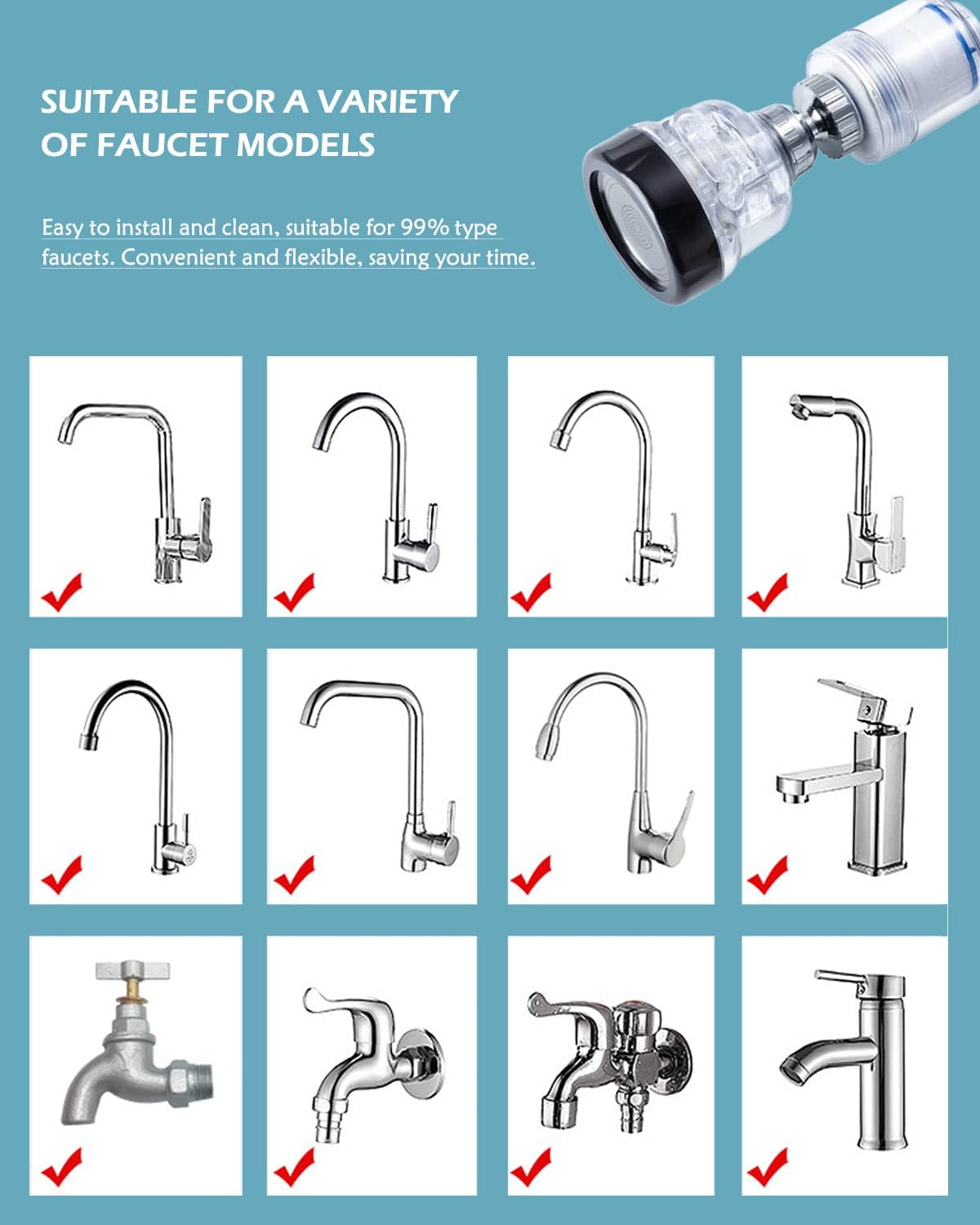 SUITABLE FOR A VARIETY OF FAUCET MODELS

Easy to install and clean, suitable for 99% type faucets. Convenient and flexible, saving your time.