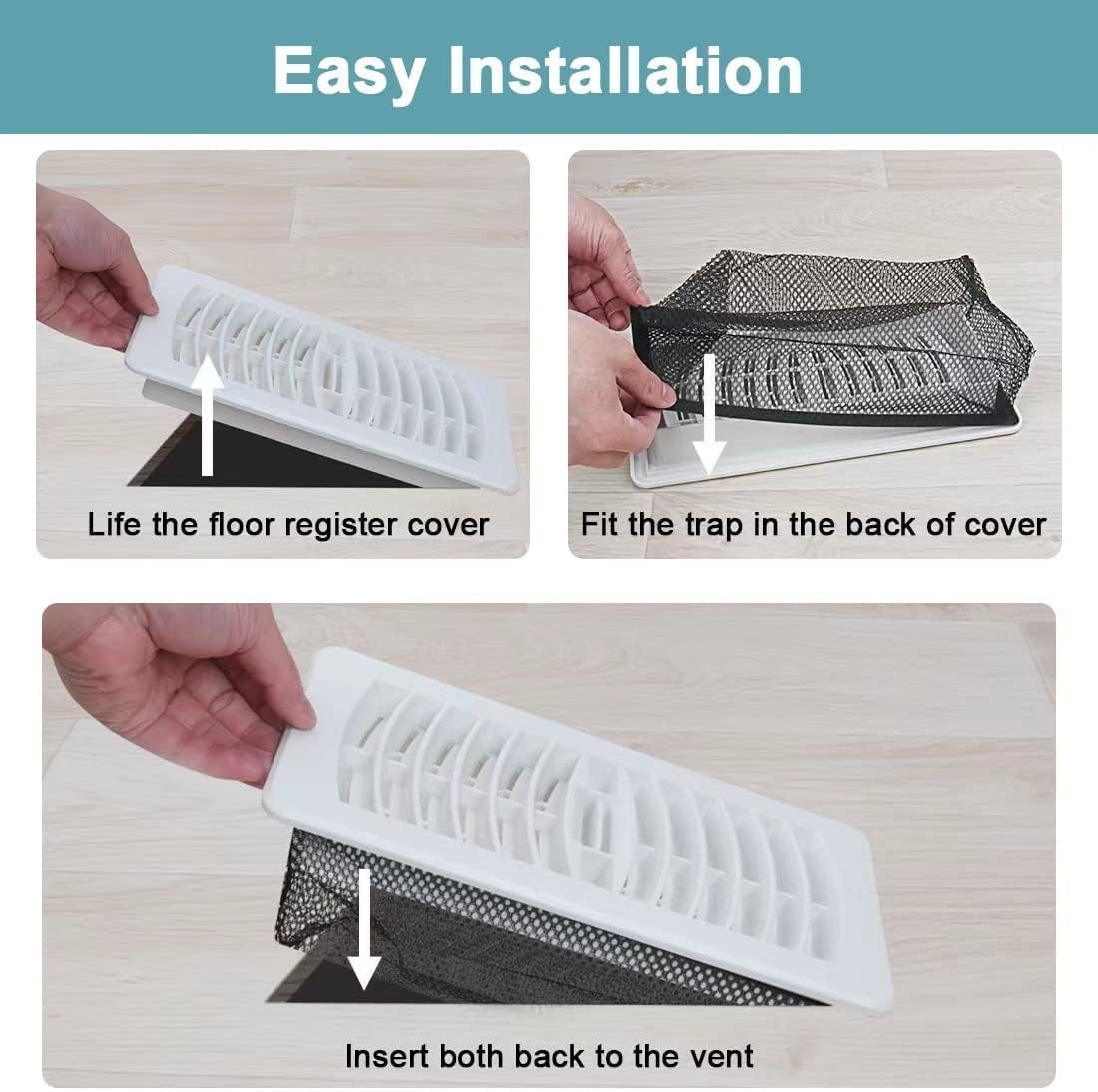 Easy Installation

Life the floor register cover

Fit the trap in the back of cover

Insert both back to the vent