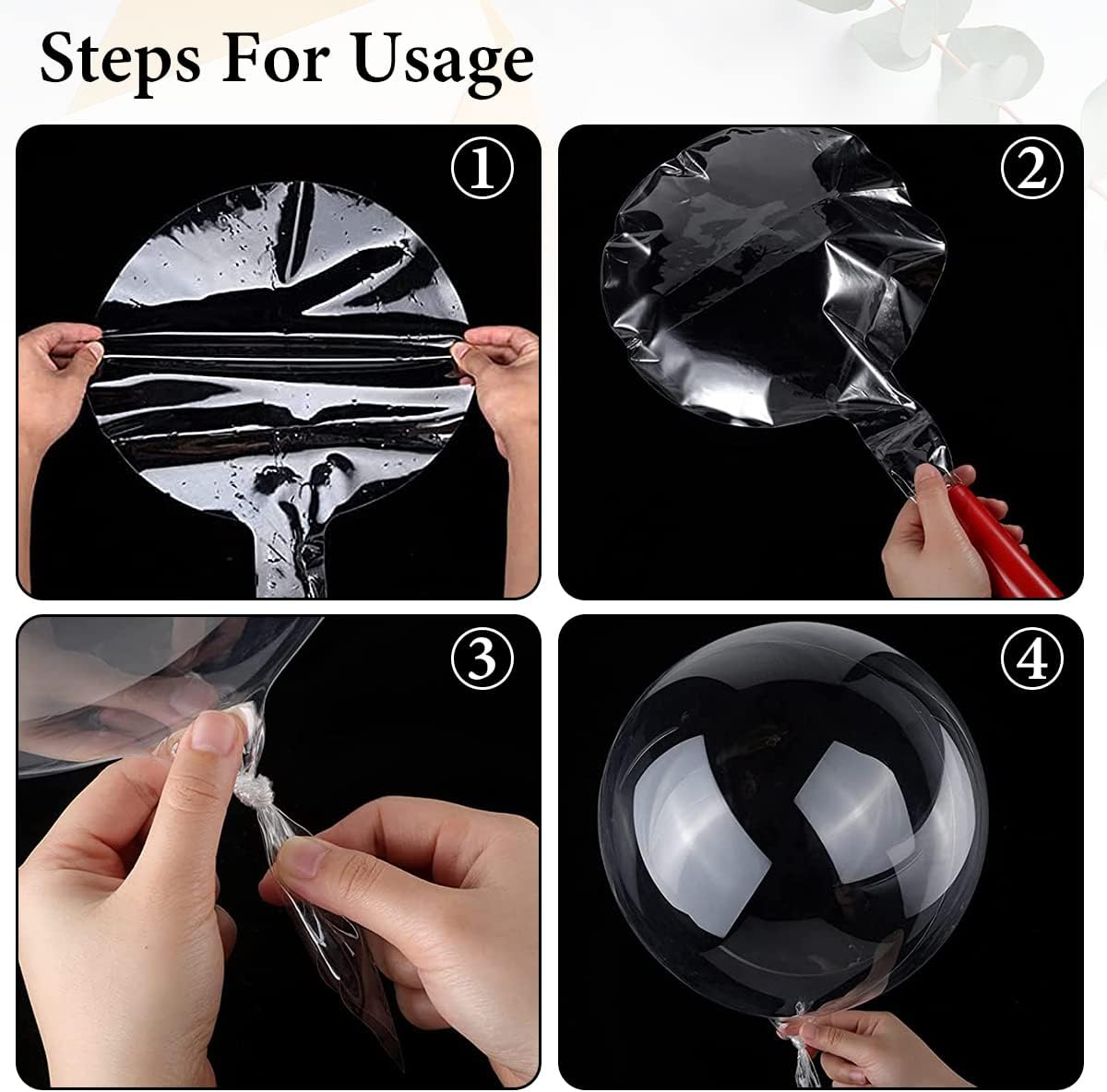 Steps For Usage

①

②

③

④