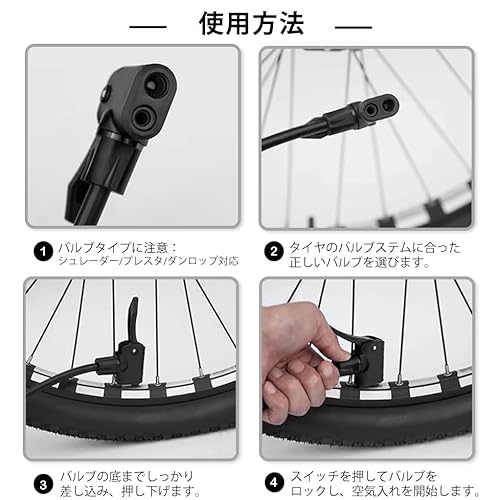 — 使用方法 —

1 バルブタイプに注意：
シュレーダー/プレスタ/ダンロップ対応

2 タイヤのバルブステムに合った正しいバルブを選びます。

3 バルブの底までしっかり差し込み、押し下げます。

4 スイッチを押してバルブをロックし、空気入れを開始します。