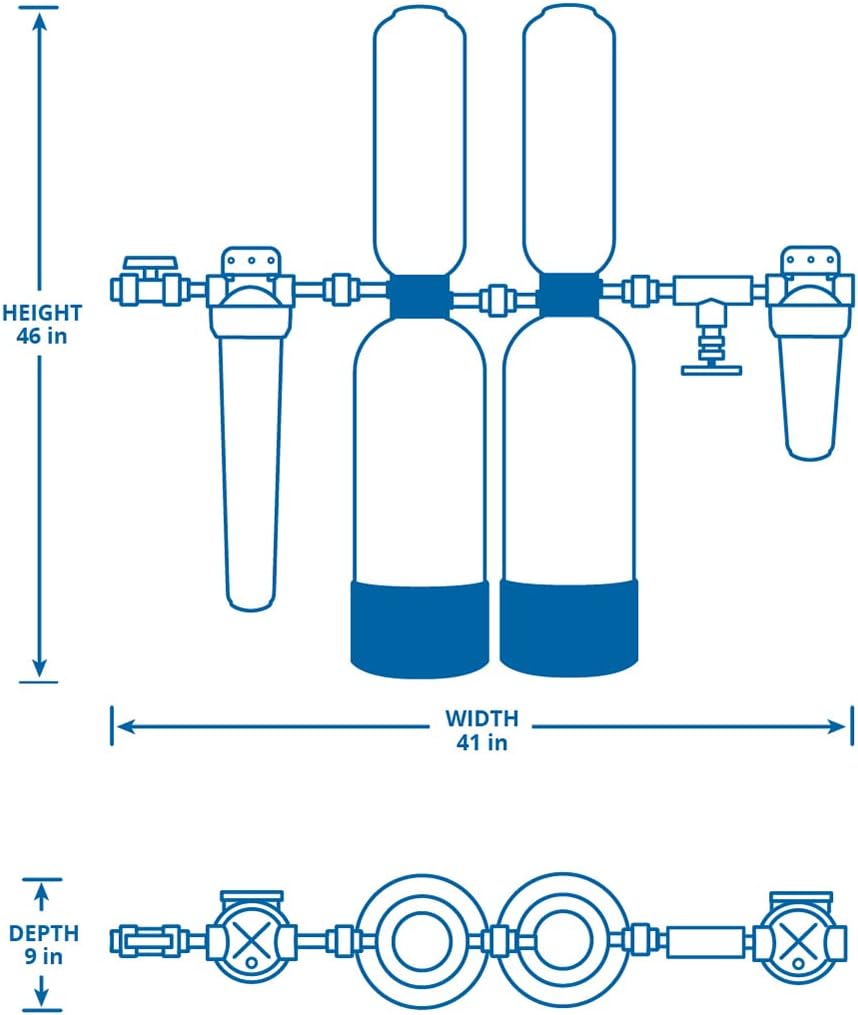 HEIGHT
46 in

WIDTH
41 in

DEPTH
9 in