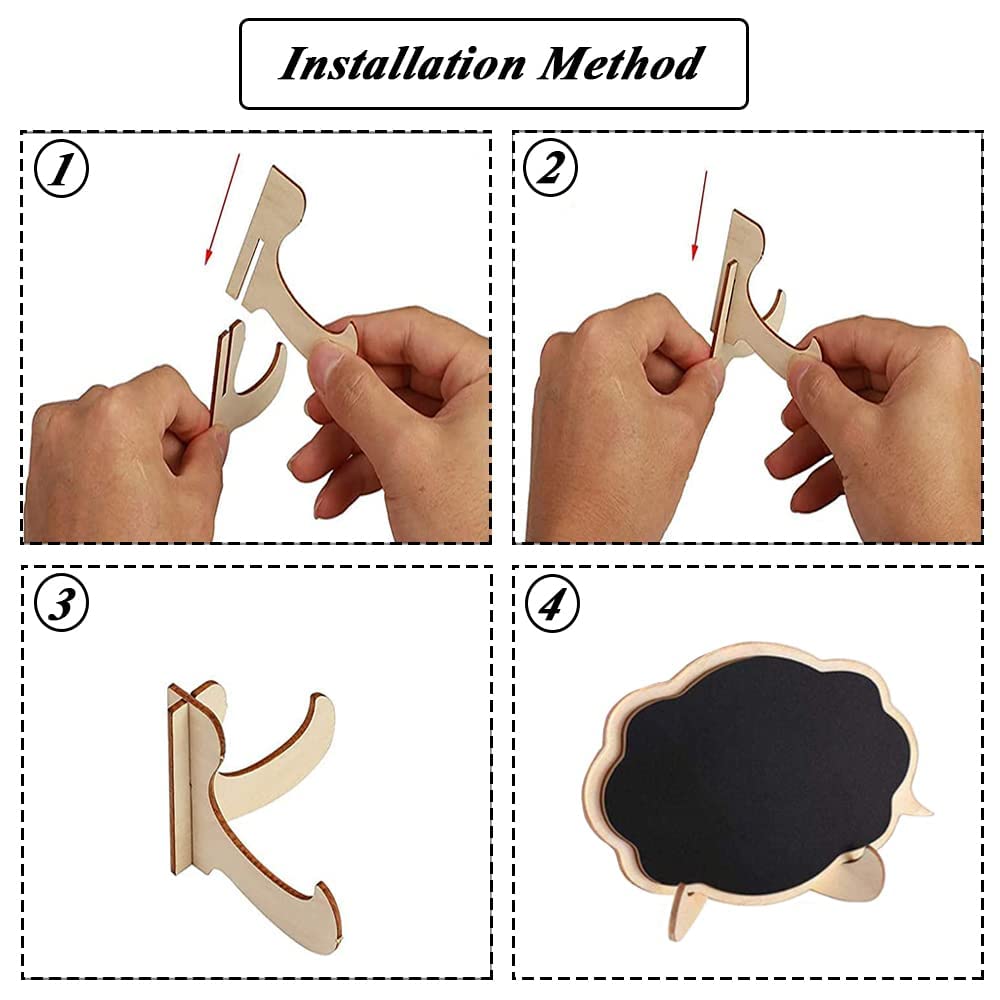 Installation Method

1

2

3

4