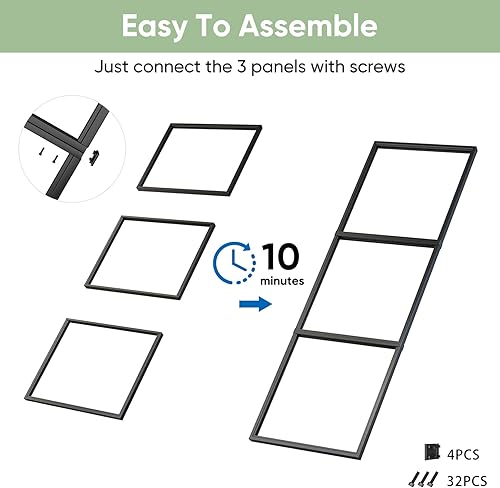 Easy To Assemble

Just connect the 3 panels with screws

10
minutes

4PCS

32PCS