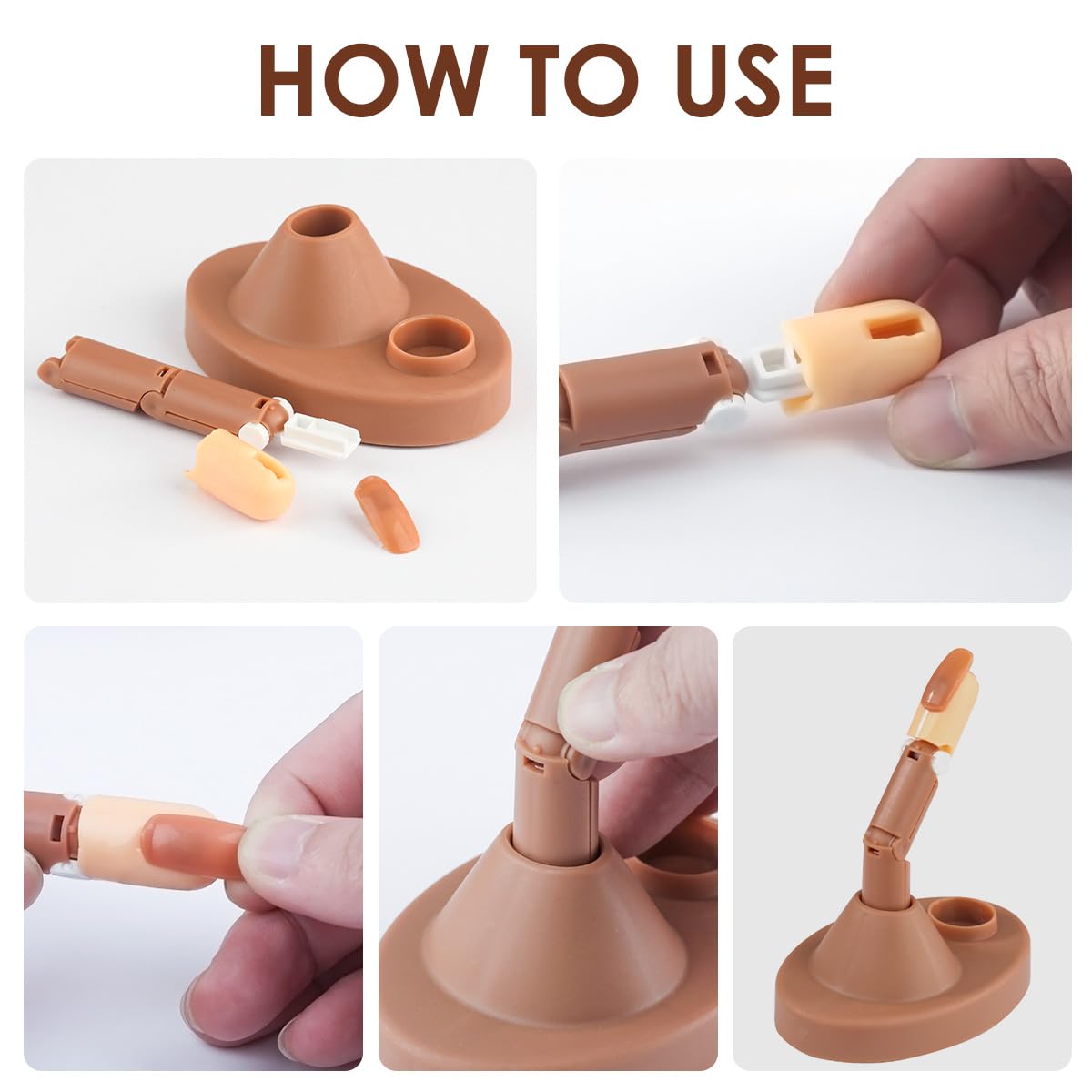 HOW TO USE