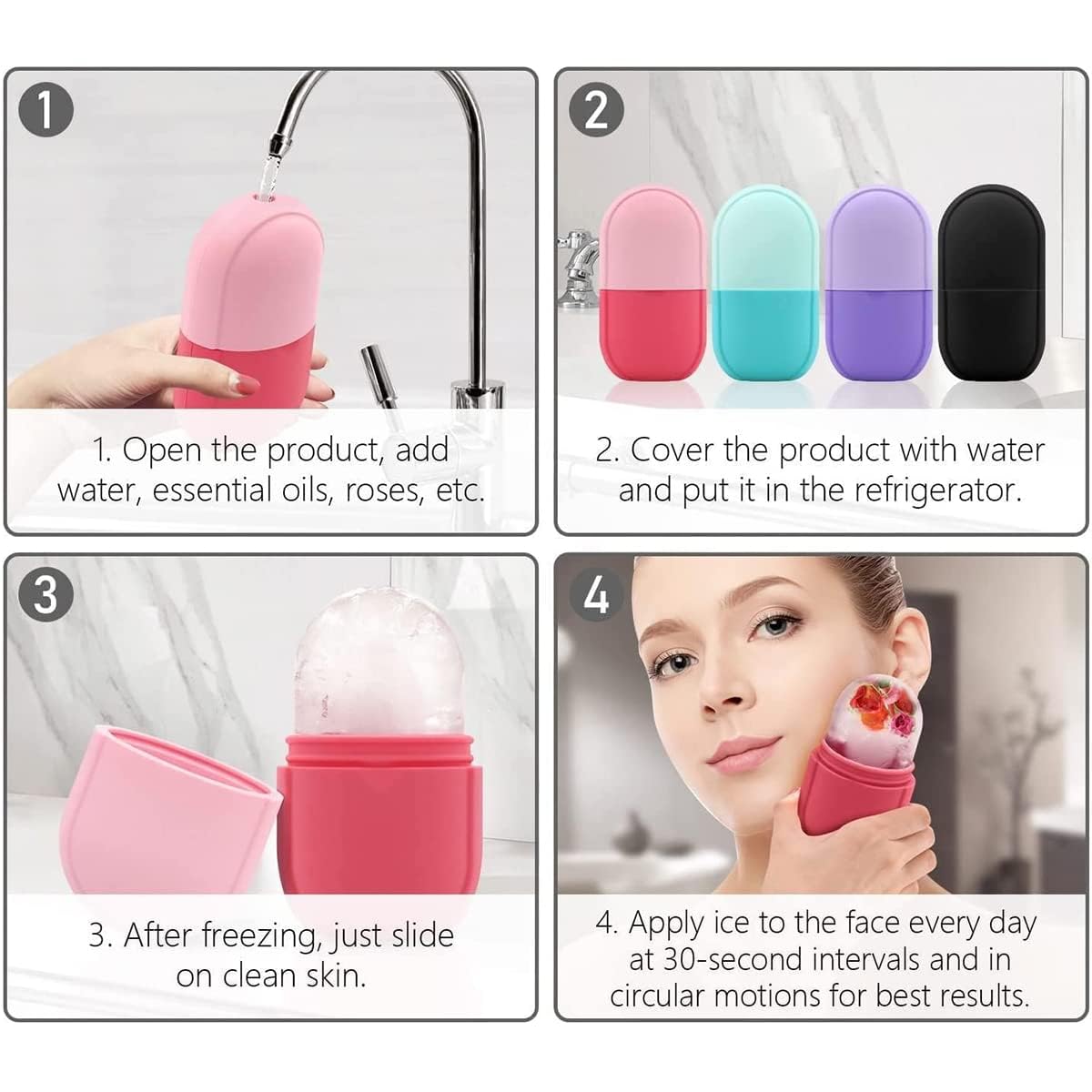 1

1. Open the product, add water, essential oils, roses, etc.

2

2. Cover the product with water and put it in the refrigerator.

3

3. After freezing, just slide on clean skin.

4

4. Apply ice to the face every day at 30-second intervals and in circular motions for best results.