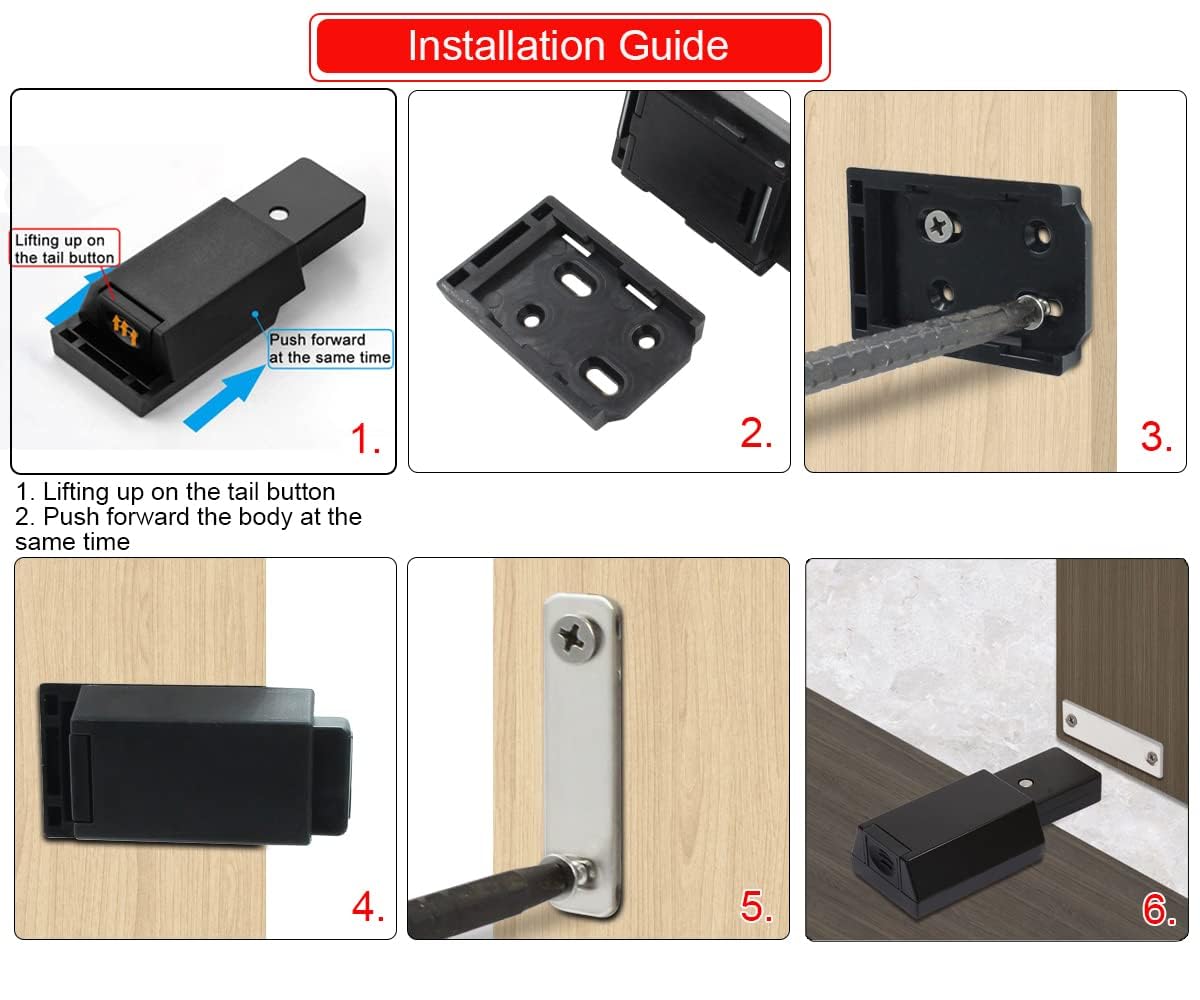 Installation Guide

Lifting up on the tail button

Push forward at the same time

1.

2.

3.

1. Lifting up on the tail button
2. Push forward the body at the same time

4.

5.

6.