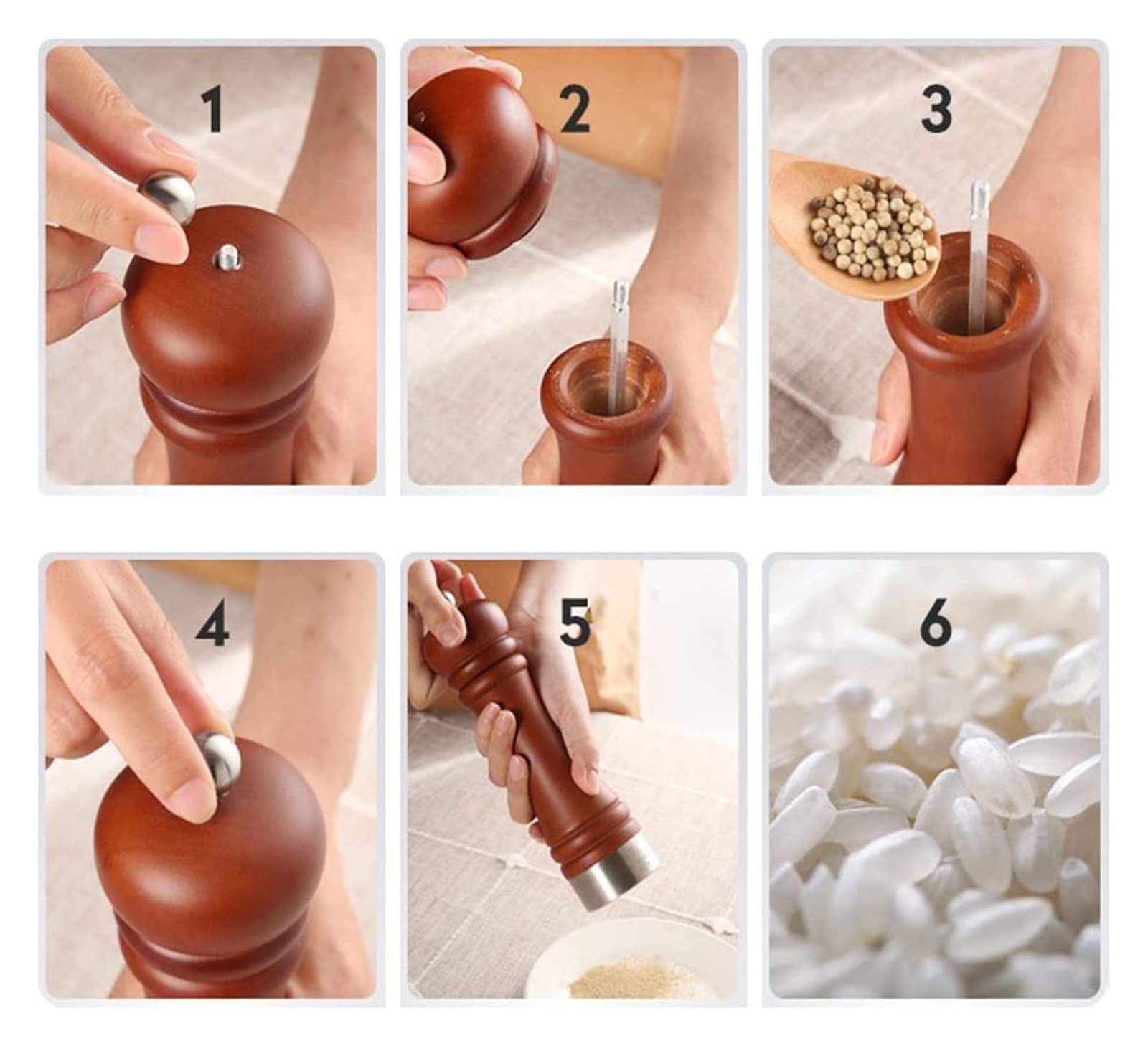 1

2

3

4

5

6