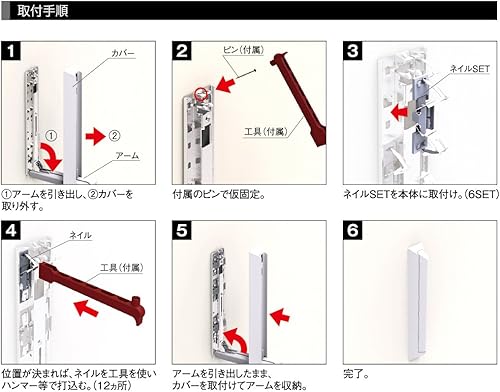 取付手順

1
カバー
①
②
アーム
①アームを引き出し、②カバーを取り外す。

2
ピン（付属）
工具（付属）
付属のピンで仮固定。

3
ネイルSET
ネイルSETを本体に取付け。（6SET）

4
ネイル
工具（付属）
位置が決まれば、ネイルを工具を使いハンマー等で打込む。（12ヵ所）

5
アームを引き出したまま、カバーを取付けてアームを収納。

6
完了。