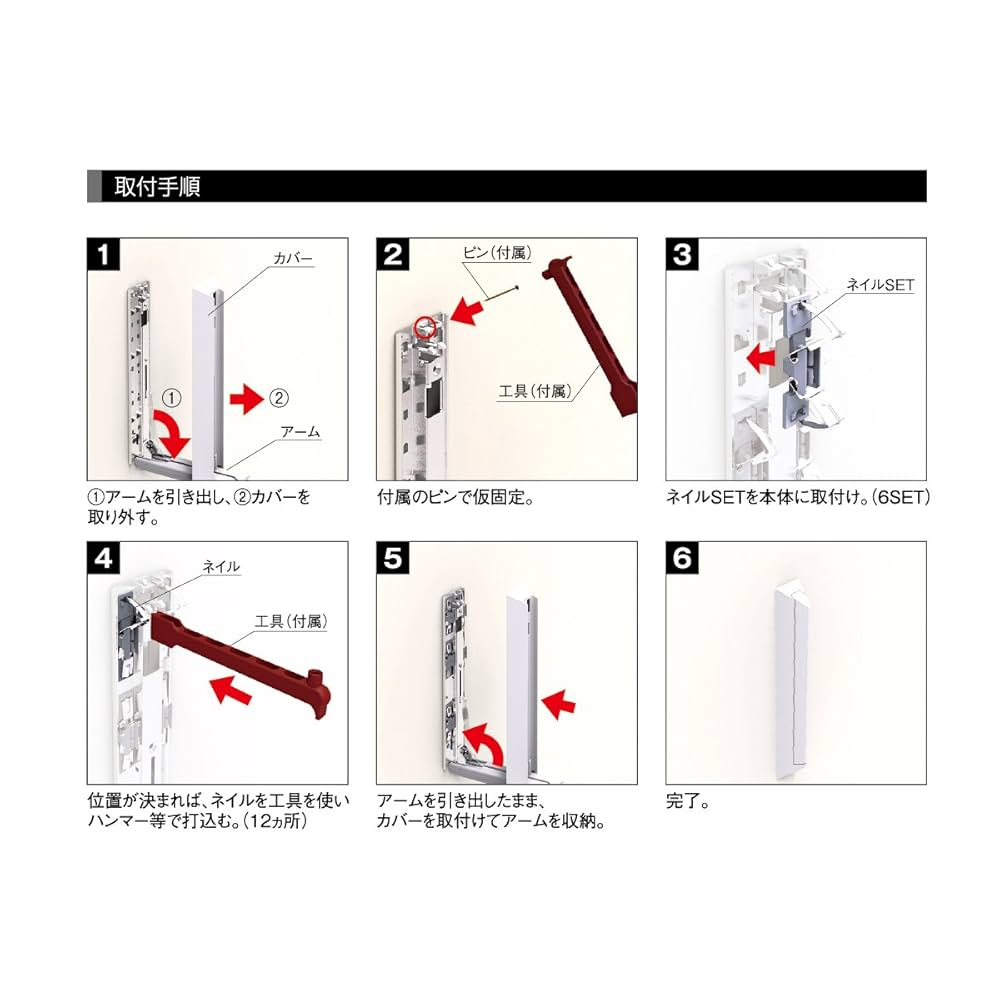 取付手順

1
カバー
①
②
アーム
①アームを引き出し、②カバーを取り外す。

2
ピン（付属）
工具（付属）
付属のピンで仮固定。

3
ネイルSET
ネイルSETを本体に取付け。（6SET）

4
ネイル
工具（付属）
位置が決まれば、ネイルを工具を使いハンマー等で打込む。（12ヵ所）

5
アームを引き出したまま、カバーを取付けてアームを収納。

6
完了。