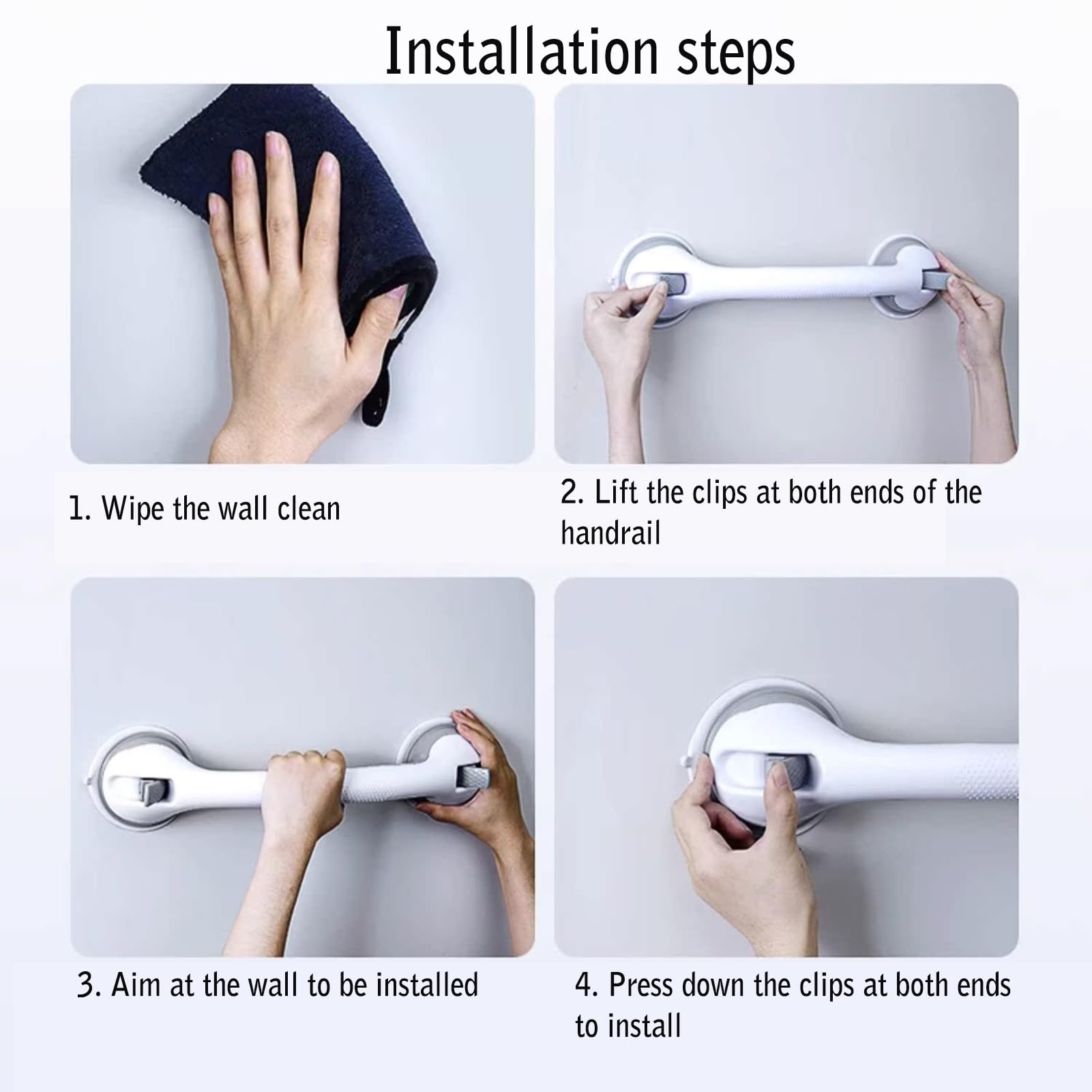 Installation steps

1. Wipe the wall clean

2. Lift the clips at both ends of the handrail

3. Aim at the wall to be installed

4. Press down the clips at both ends to install