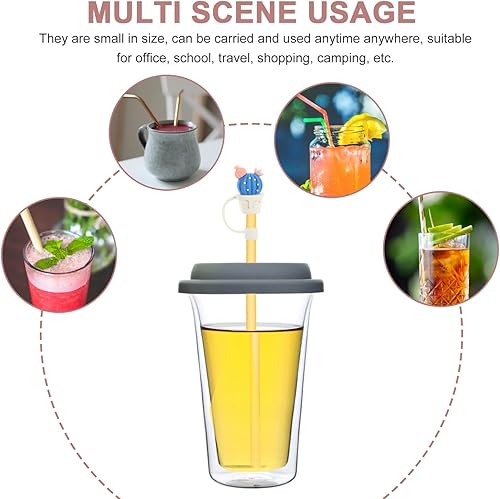 MULTI SCENE USAGE

They are small in size, can be carried and used anytime anywhere, suitable for office, school, travel, shopping, camping, etc.