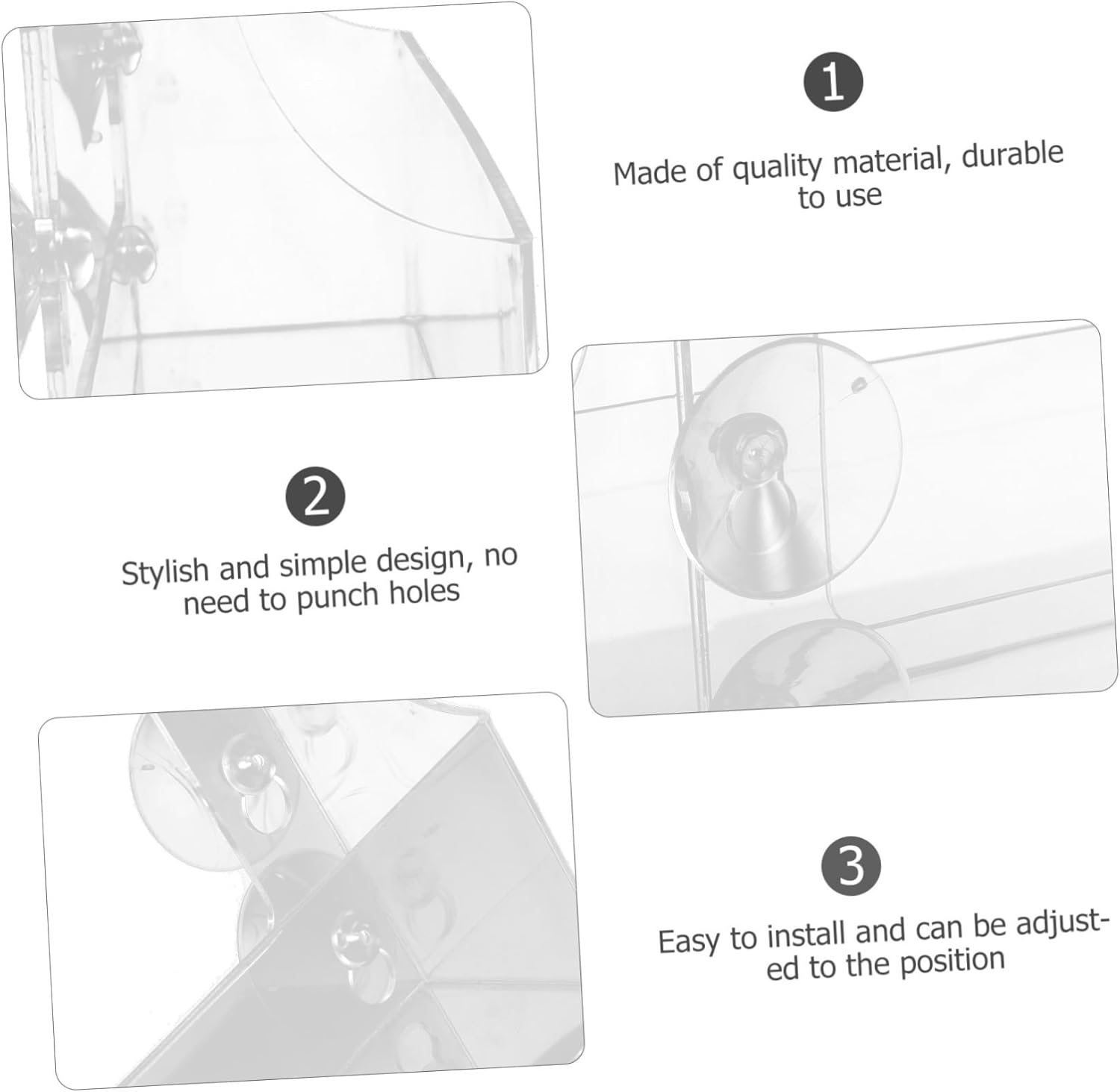 1

Made of quality material, durable to use

2

Stylish and simple design, no need to punch holes

3

Easy to install and can be adjusted to the position