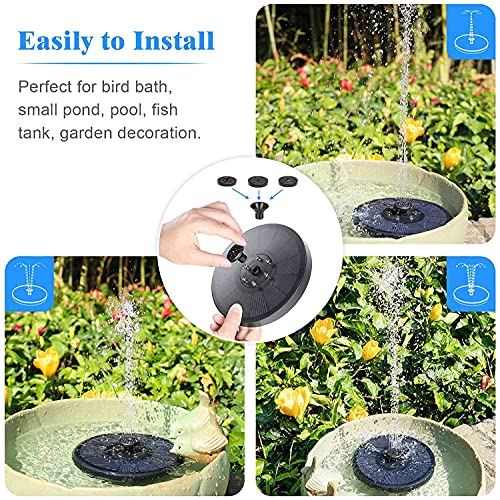 Easily to Install

Perfect for bird bath, small pond, pool, fish tank, garden decoration.