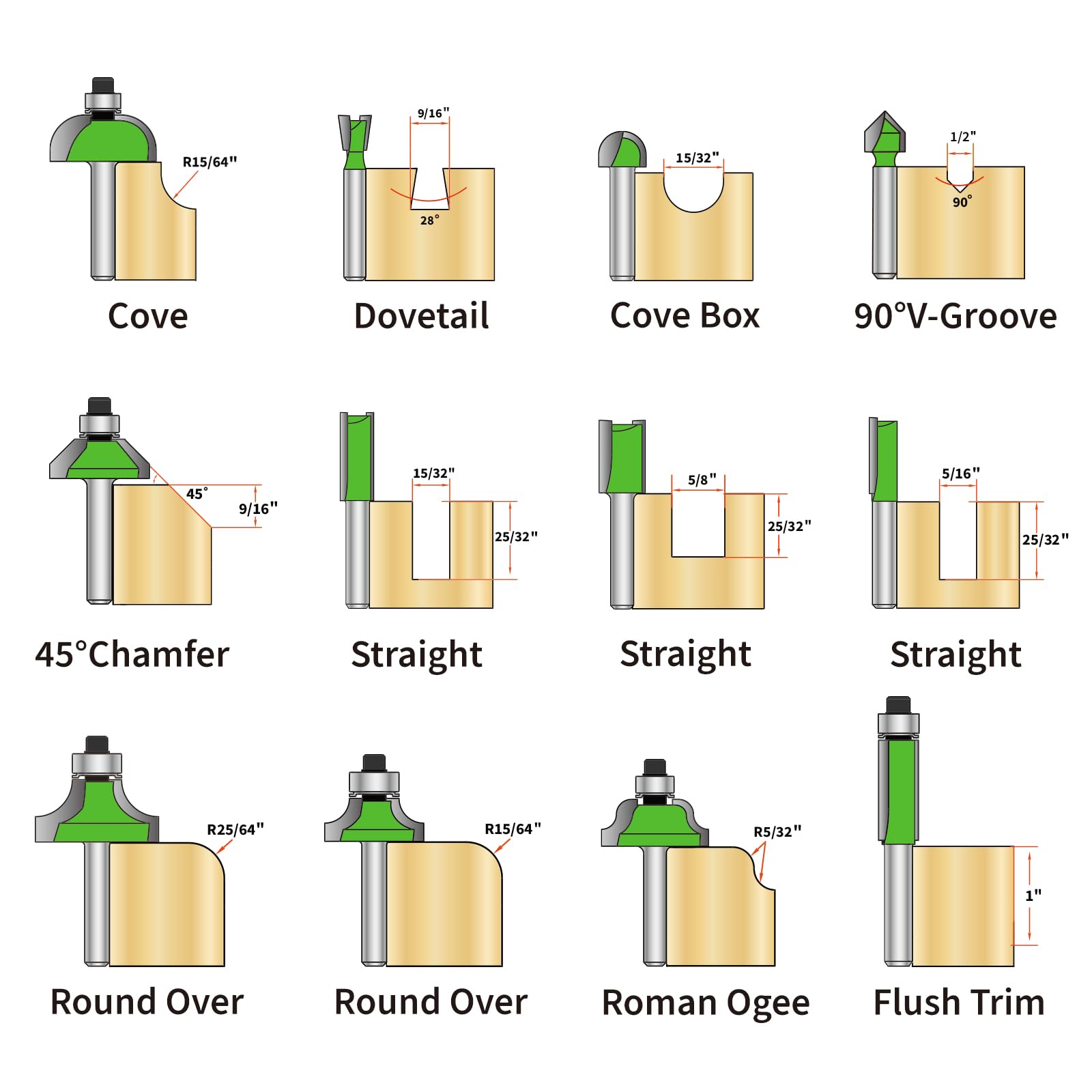 R15/64"

Cove

9/16"

28°

Dovetail

15/32"

Cove Box

1/2"

90°

90°V-Groove

45°

9/16"

45°Chamfer

15/32"

25/32"

Straight

5/8"

25/32"

Straight

5/16"

25/32"

Straight

R25/64"

Round Over

R15/64"

Round Over

R5/32"

Roman Ogee

1"

Flush Trim