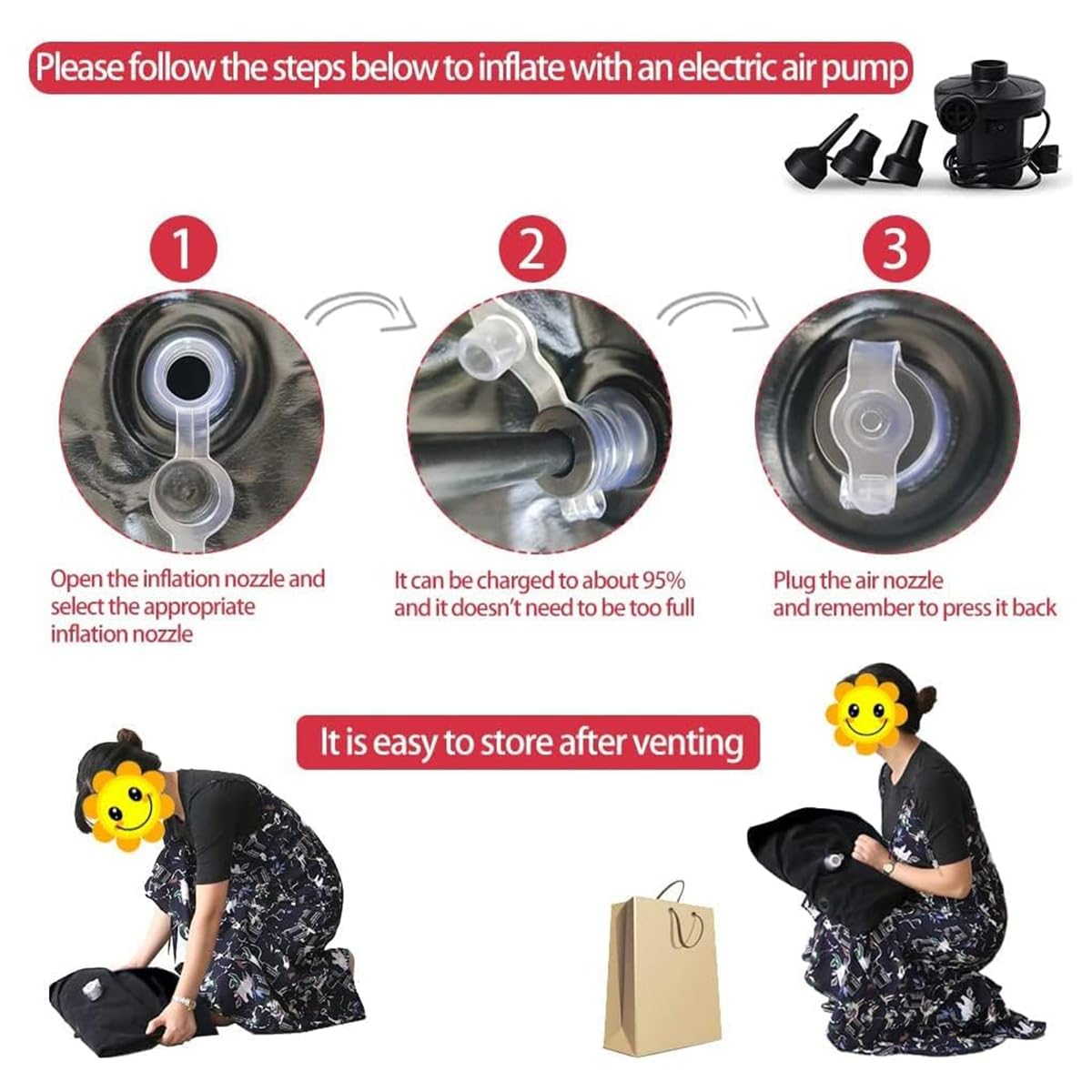 Please follow the steps below to inflate with an electric air pump

1

2

3

Open the inflation nozzle and select the appropriate inflation nozzle

It can be charged to about 95% and it doesn't need to be too full

Plug the air nozzle and remember to press it back

It is easy to store after venting