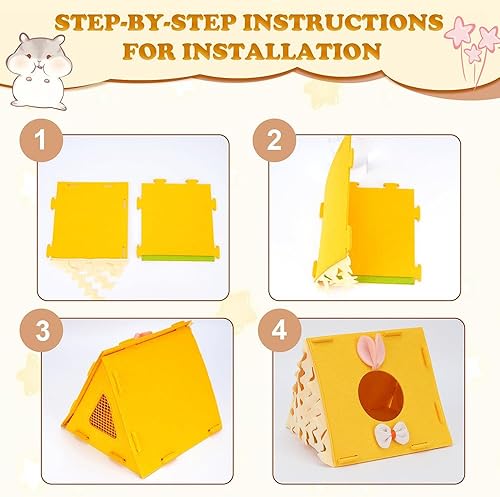 STEP-BY-STEP INSTRUCTIONS FOR INSTALLATION

1

2

3

4