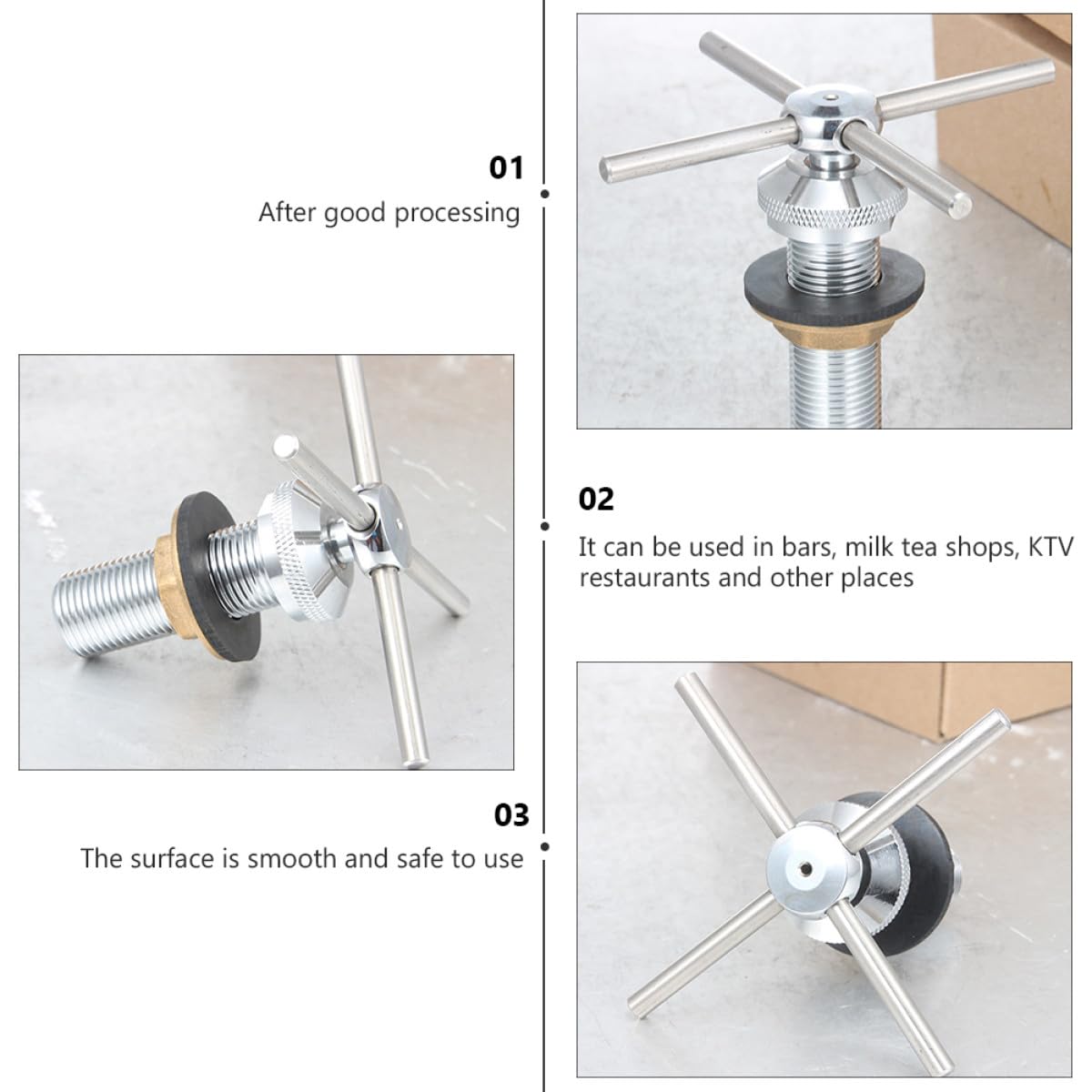 01
After good processing

02
It can be used in bars, milk tea shops, KTV restaurants and other places

03
The surface is smooth and safe to use