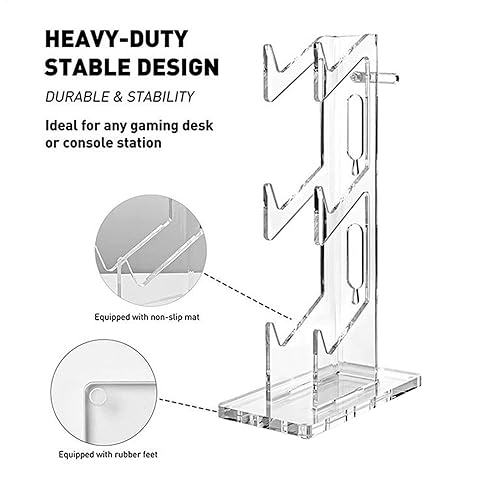 HEAVY-DUTY STABLE DESIGN

DURABLE & STABILITY

Ideal for any gaming desk or console station

Equipped with non-slip mat

Equipped with rubber feet