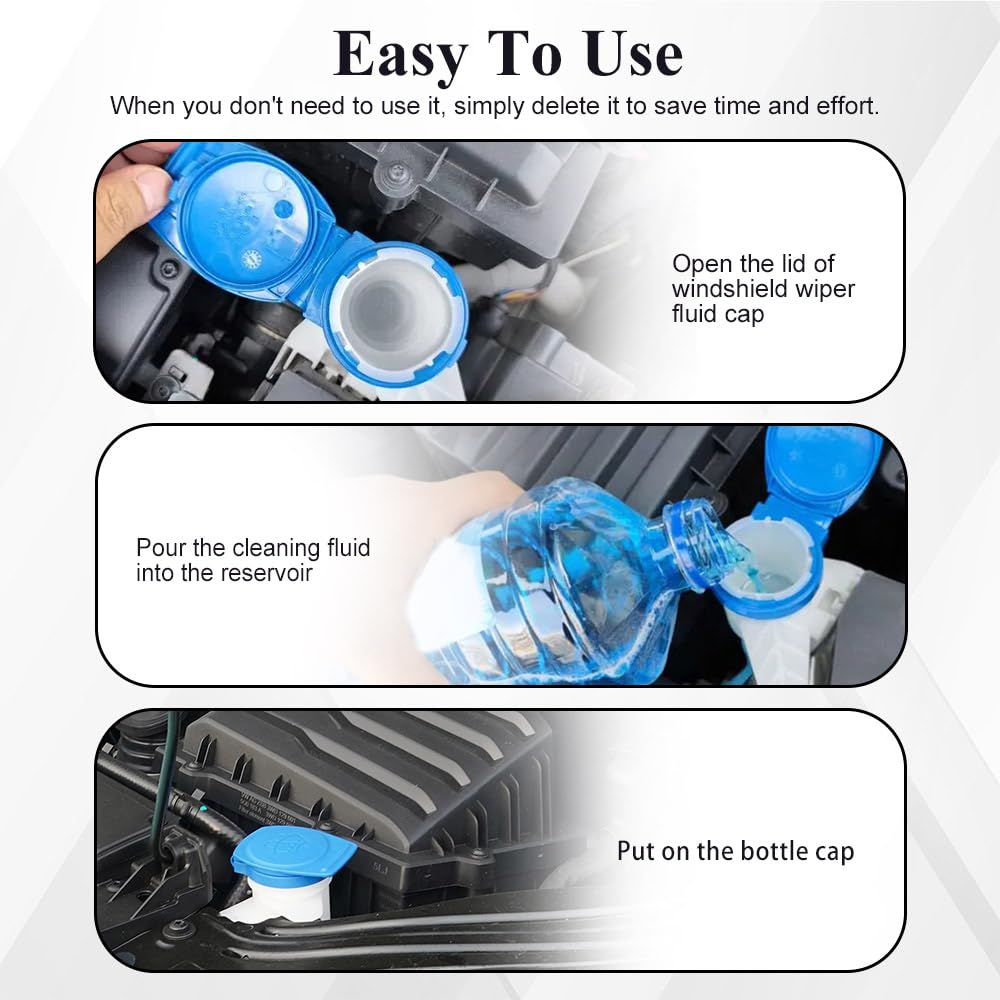 Easy To Use

When you don't need to use it, simply delete it to save time and effort.

Open the lid of windshield wiper fluid cap

Pour the cleaning fluid into the reservoir

Put on the bottle cap